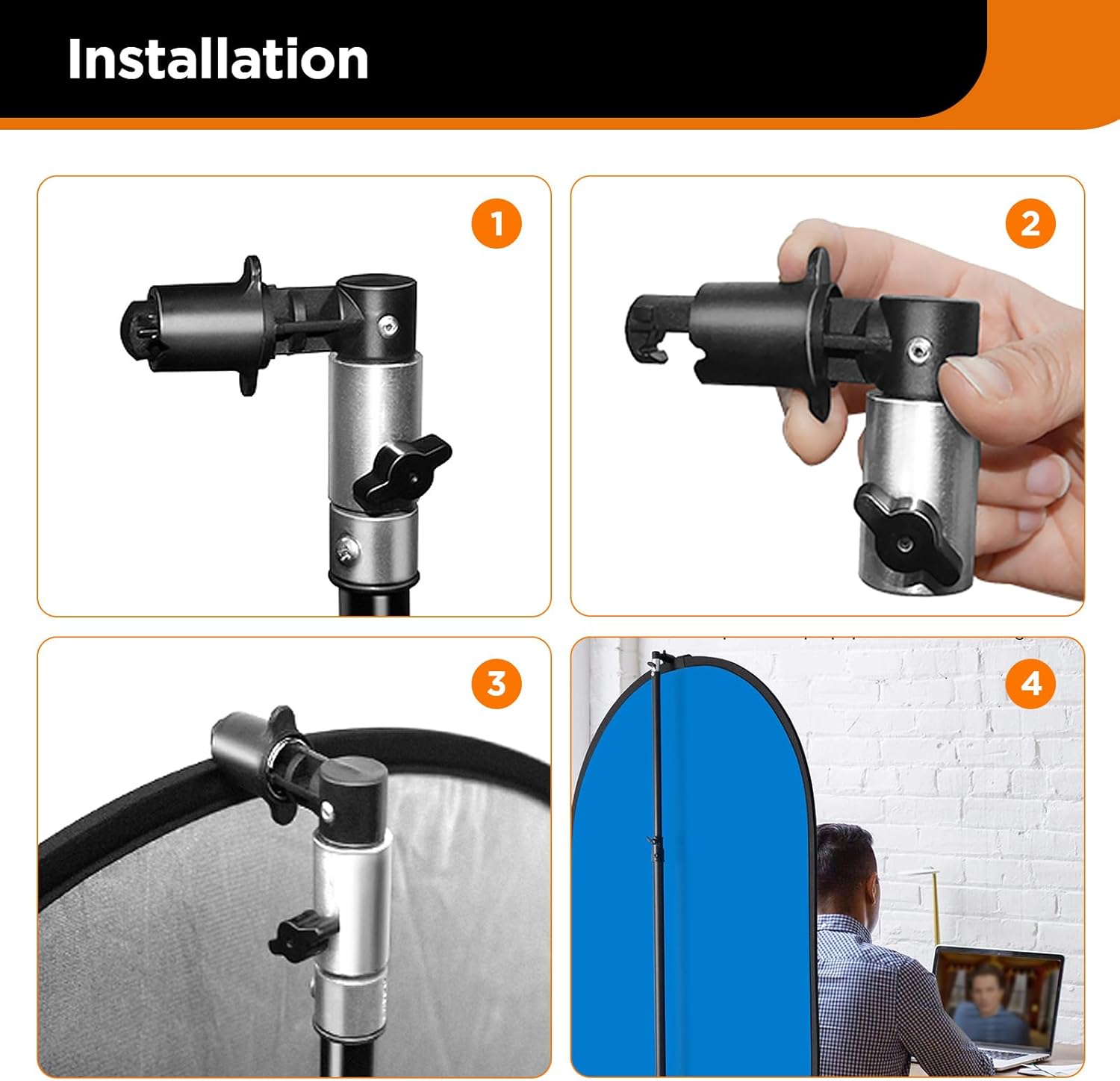 Installation

1

2

3

4