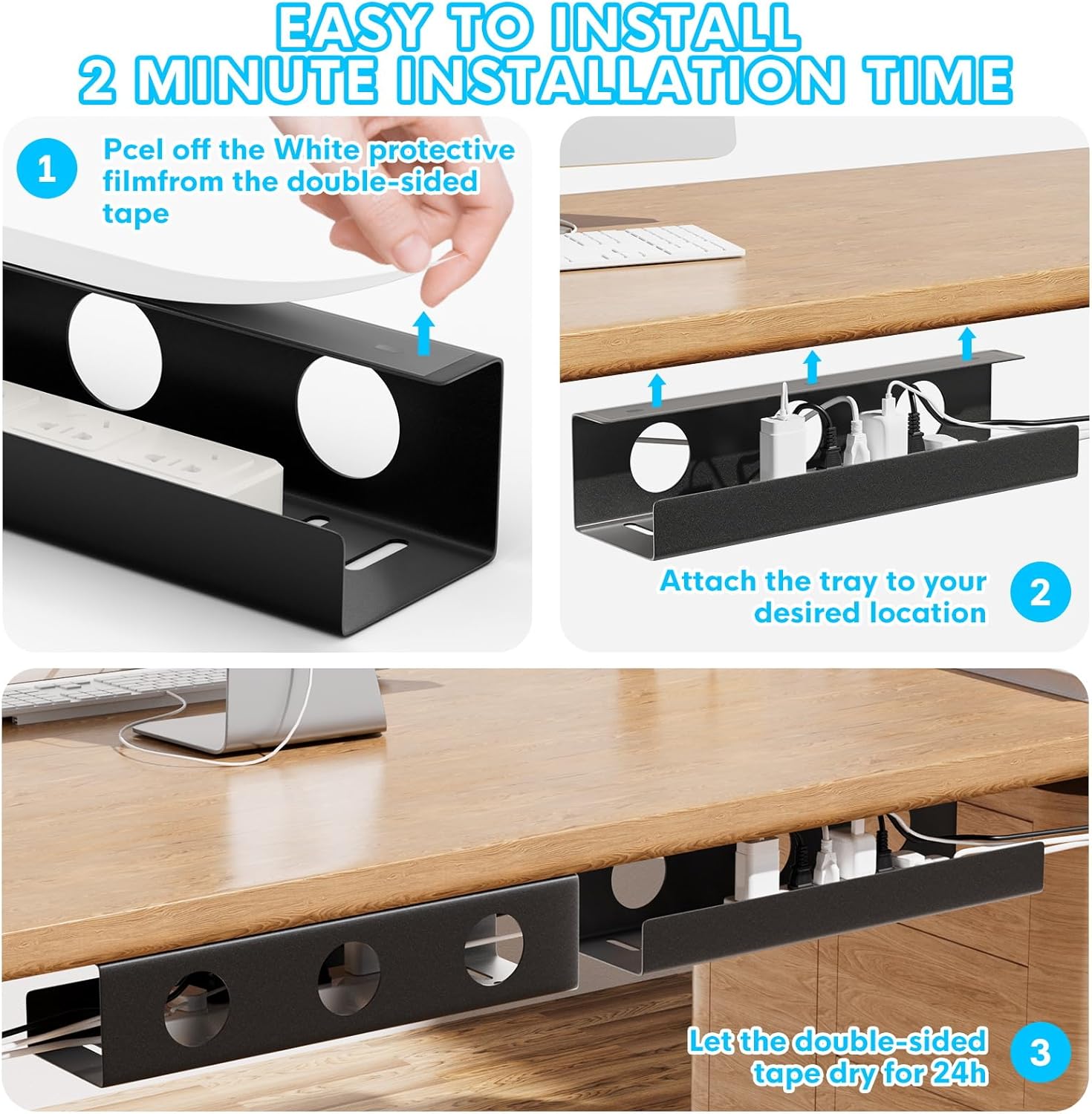 EASY TO INSTALL
2 MINUTE INSTALLATION TIME

1 Pcel off the White protective filmfrom the double-sided tape

Attach the tray to your desired location 2

Let the double-sided tape dry for 24h 3