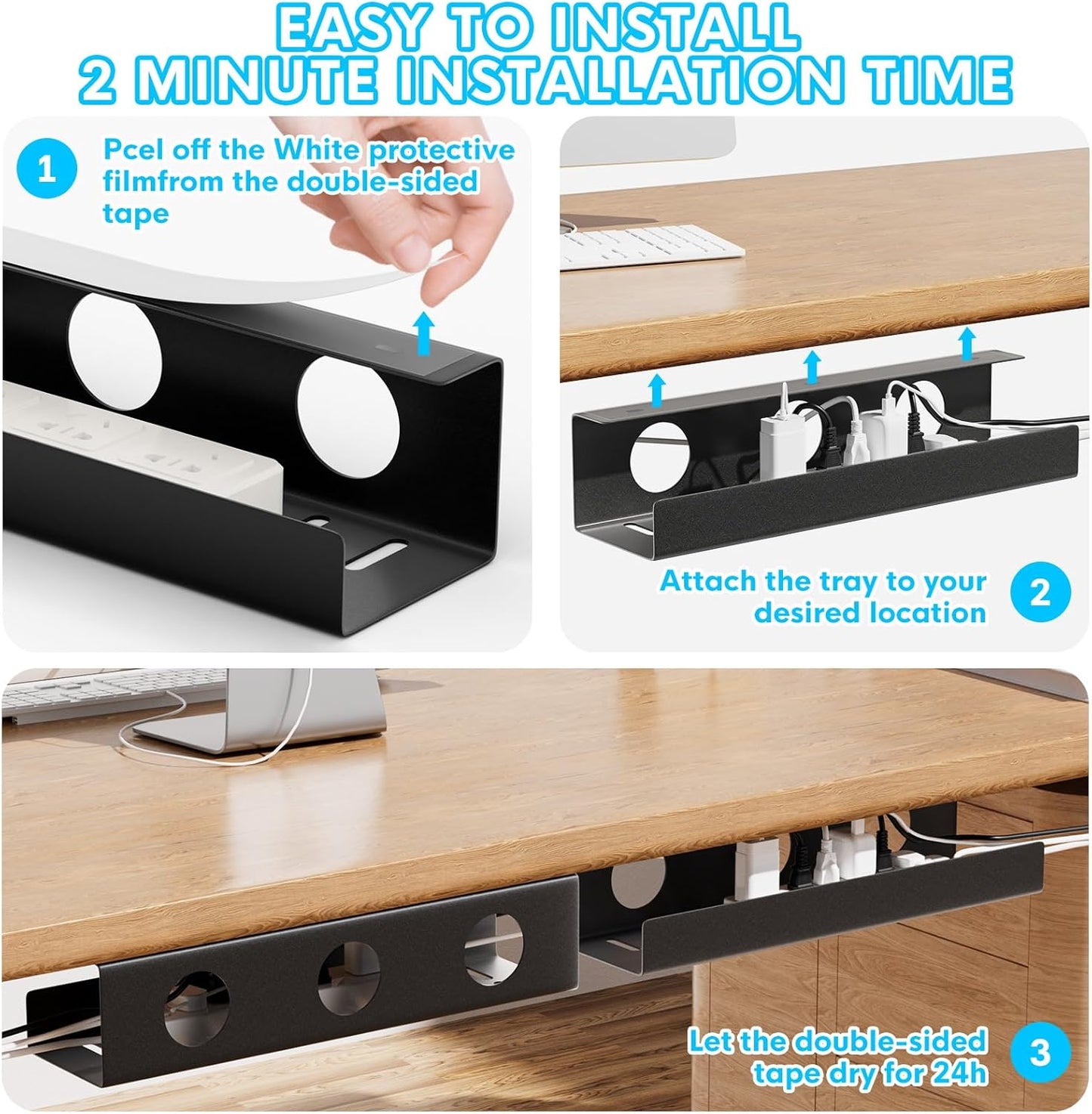 EASY TO INSTALL
2 MINUTE INSTALLATION TIME

1
Pcel off the White protective filmfrom the double-sided tape

Attach the tray to your desired location
2

Let the double-sided tape dry for 24h
3