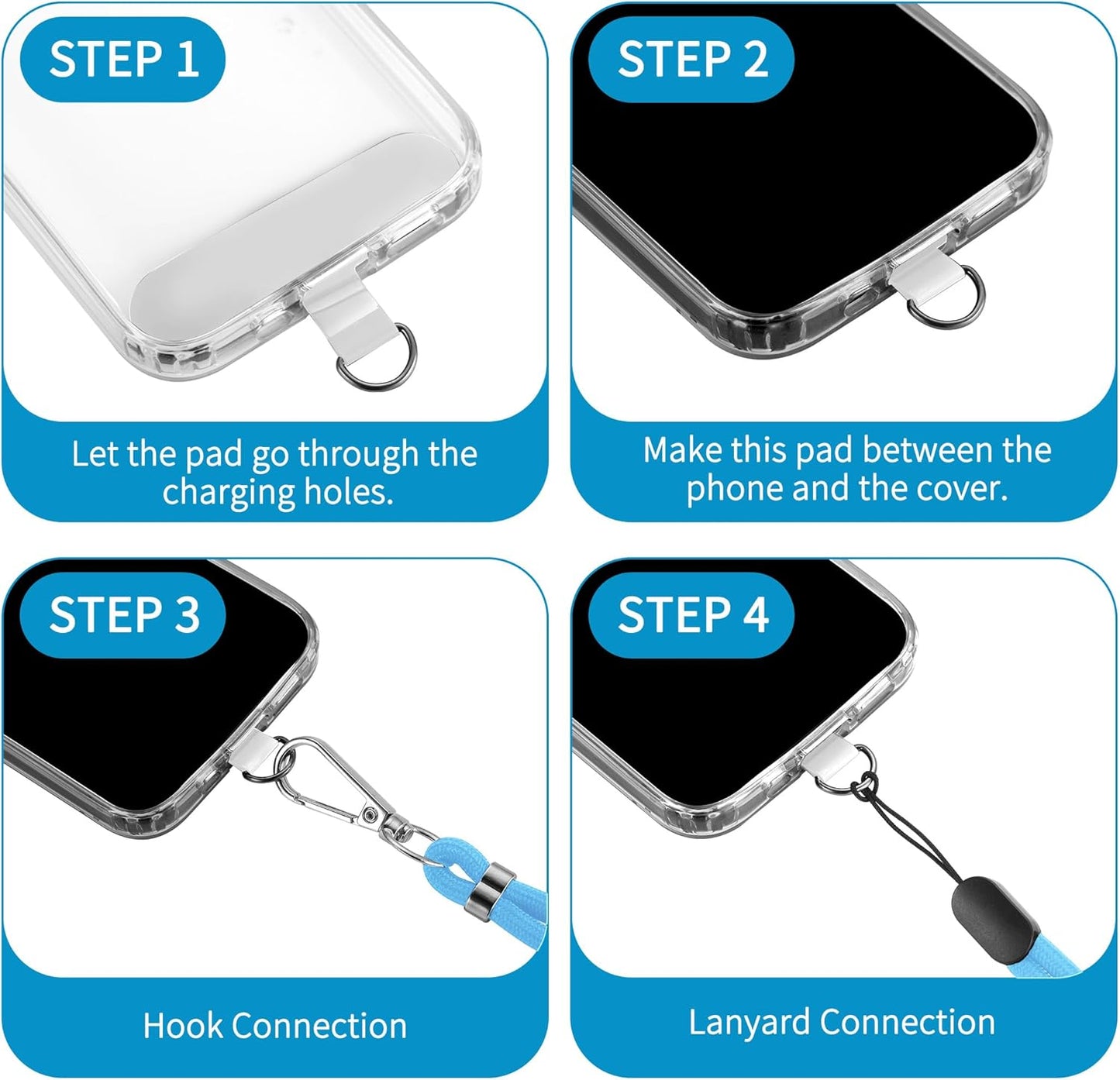 STEP 1

Let the pad go through the charging holes.

STEP 2

Make this pad between the phone and the cover.

STEP 3

Hook Connection

STEP 4

Lanyard Connection