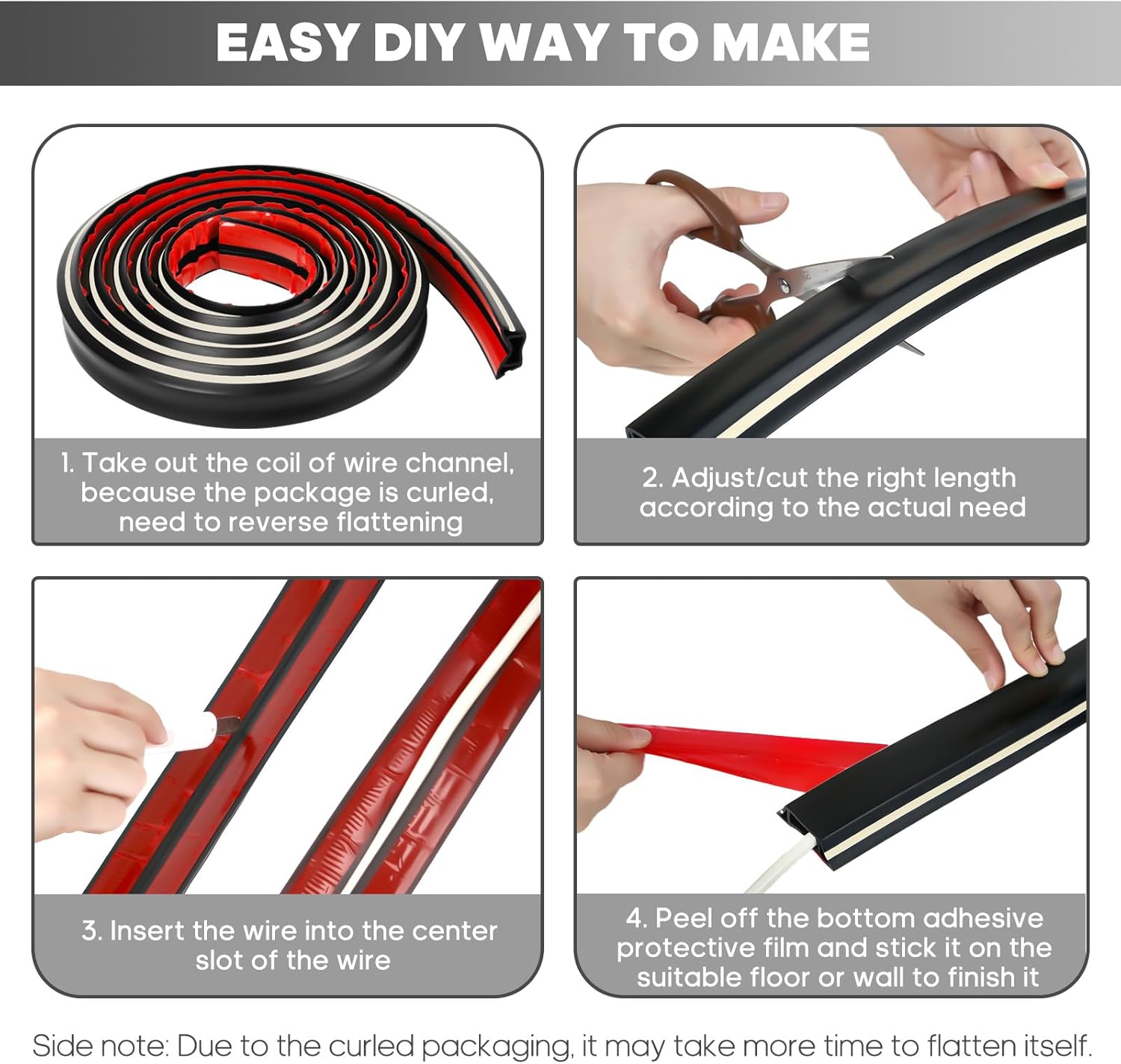 EASY DIY WAY TO MAKE

1. Take out the coil of wire channel, because the package is curled, need to reverse flattening

2. Adjust/cut the right length according to the actual need

3. Insert the wire into the center slot of the wire

4. Peel off the bottom adhesive protective film and stick it on the suitable floor or wall to finish it

Side note: Due to the curled packaging, it may take more time to flatten itself.