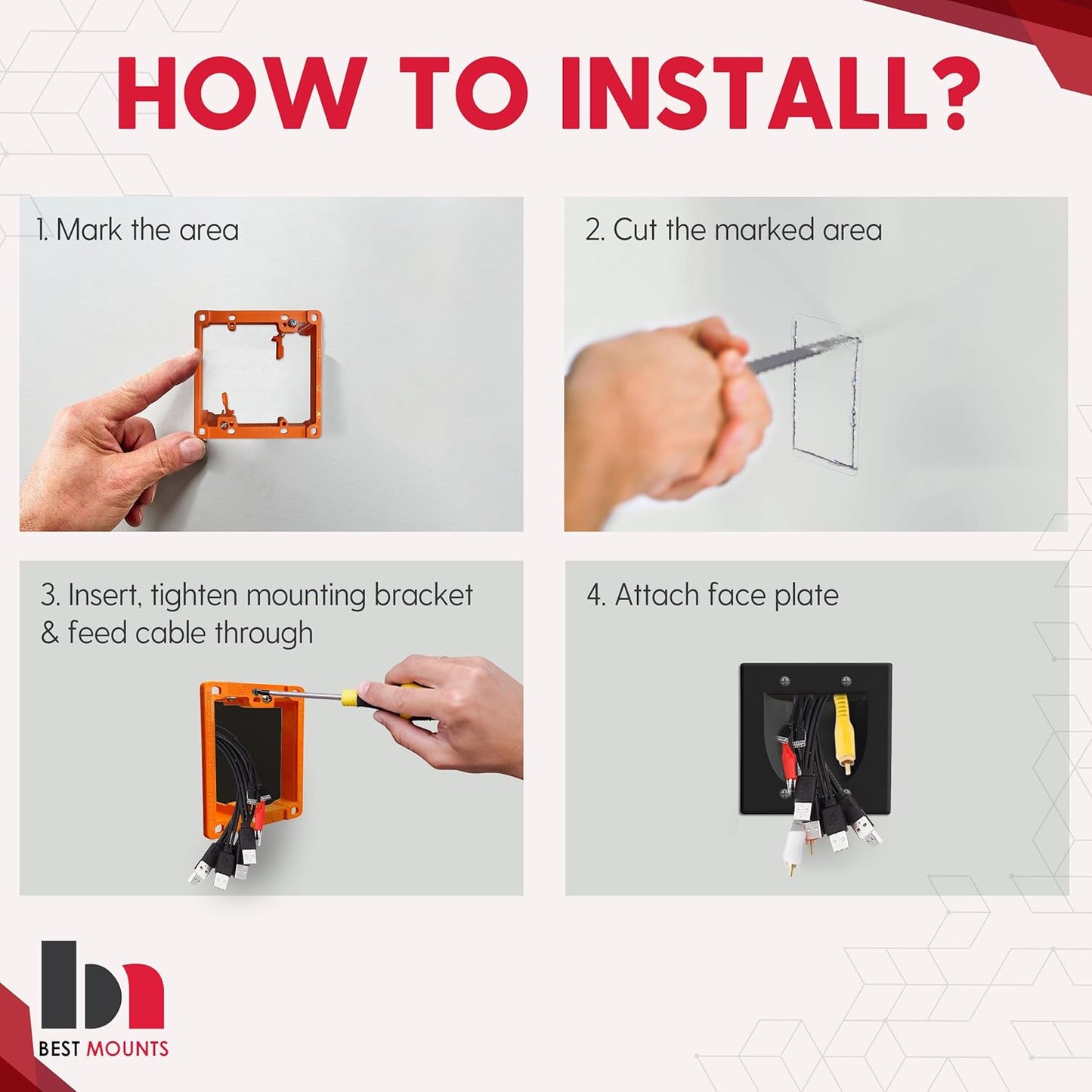 HOW TO INSTALL?

1. Mark the area

2. Cut the marked area

3. Insert, tighten mounting bracket & feed cable through

4. Attach face plate

BEST MOUNTS