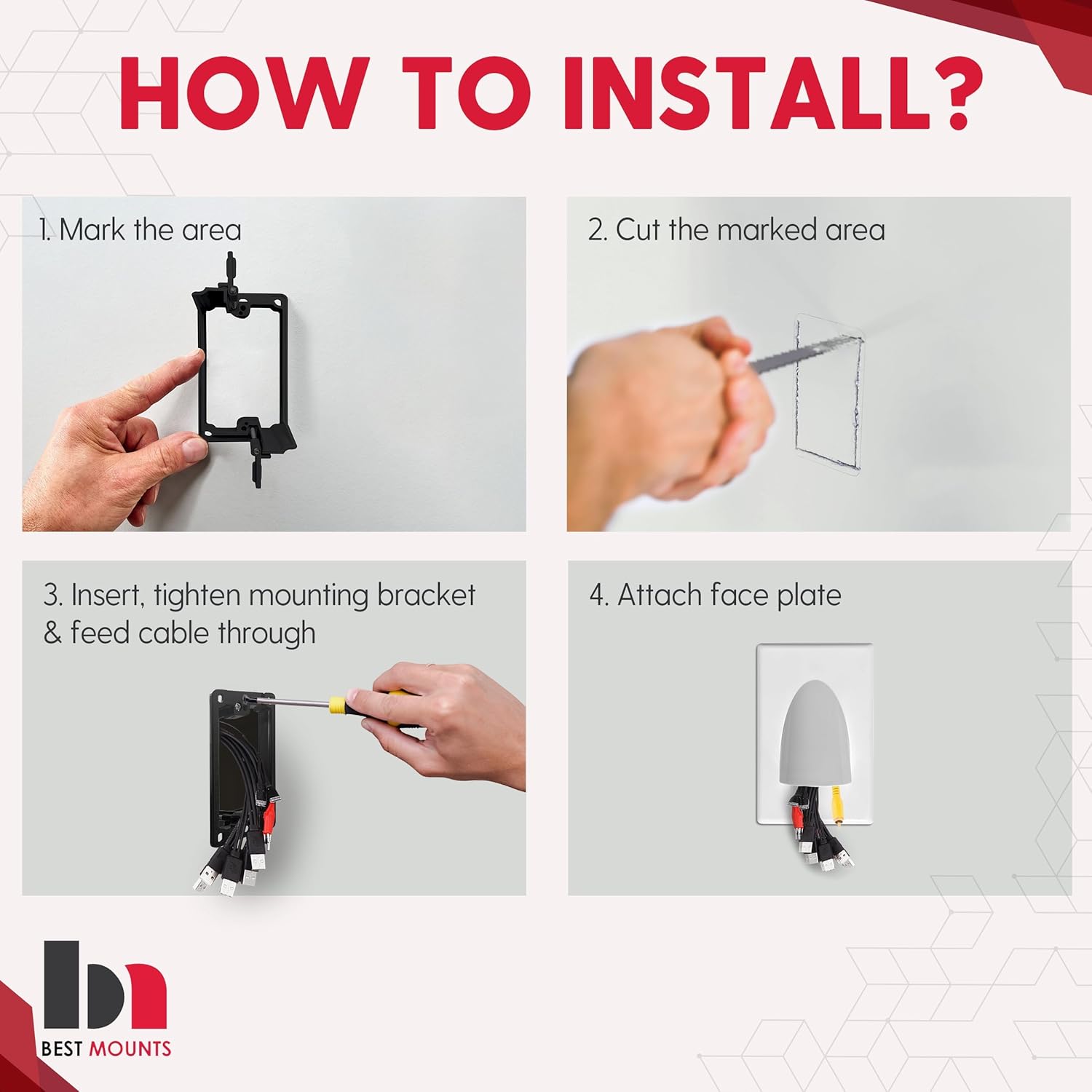 HOW TO INSTALL?

1. Mark the area

2. Cut the marked area

3. Insert, tighten mounting bracket & feed cable through

4. Attach face plate

BEST MOUNTS