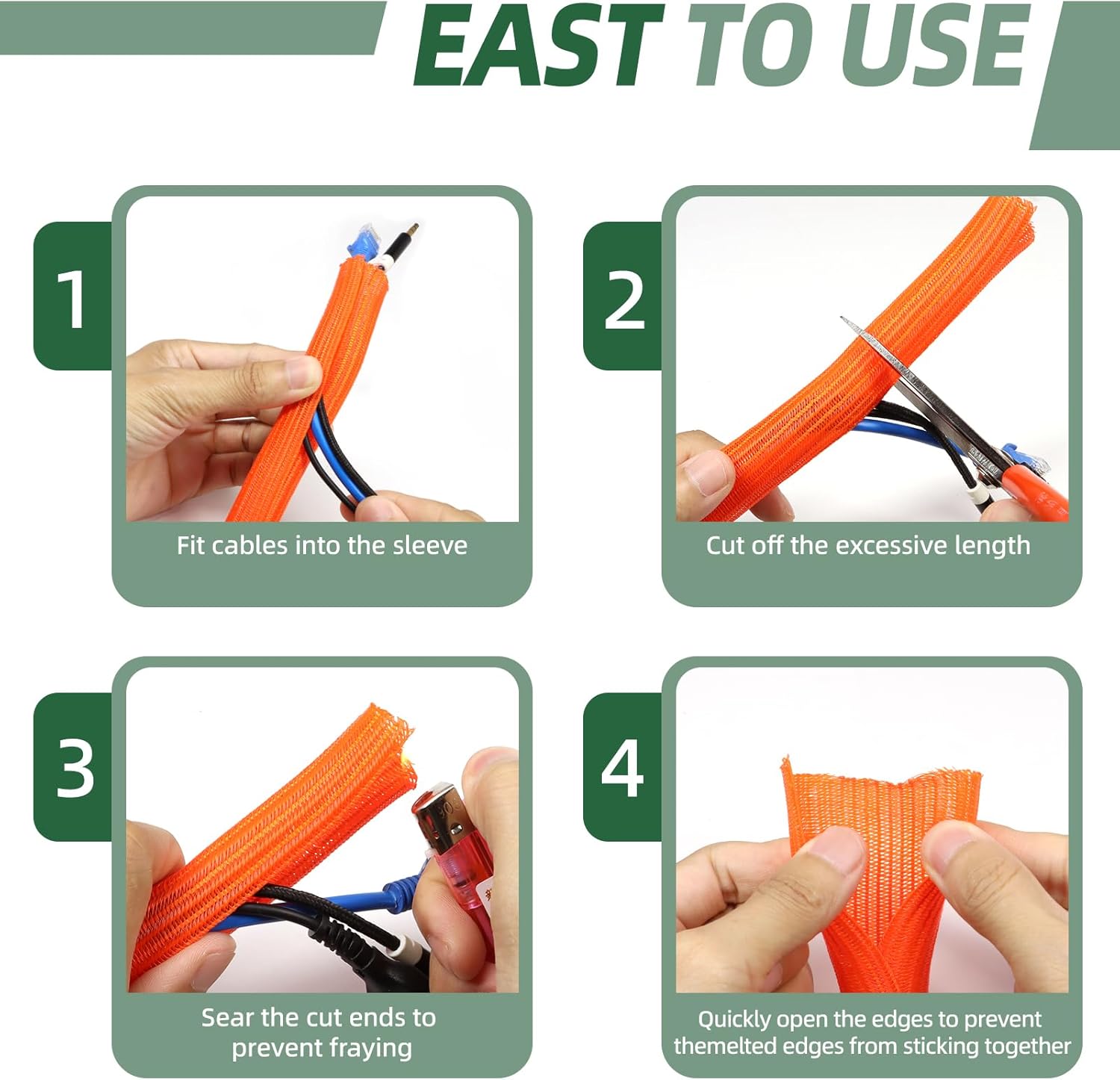 EAST TO USE

1
Fit cables into the sleeve

2
Cut off the excessive length

3
Sear the cut ends to prevent fraying

4
Quickly open the edges to prevent themelted edges from sticking together