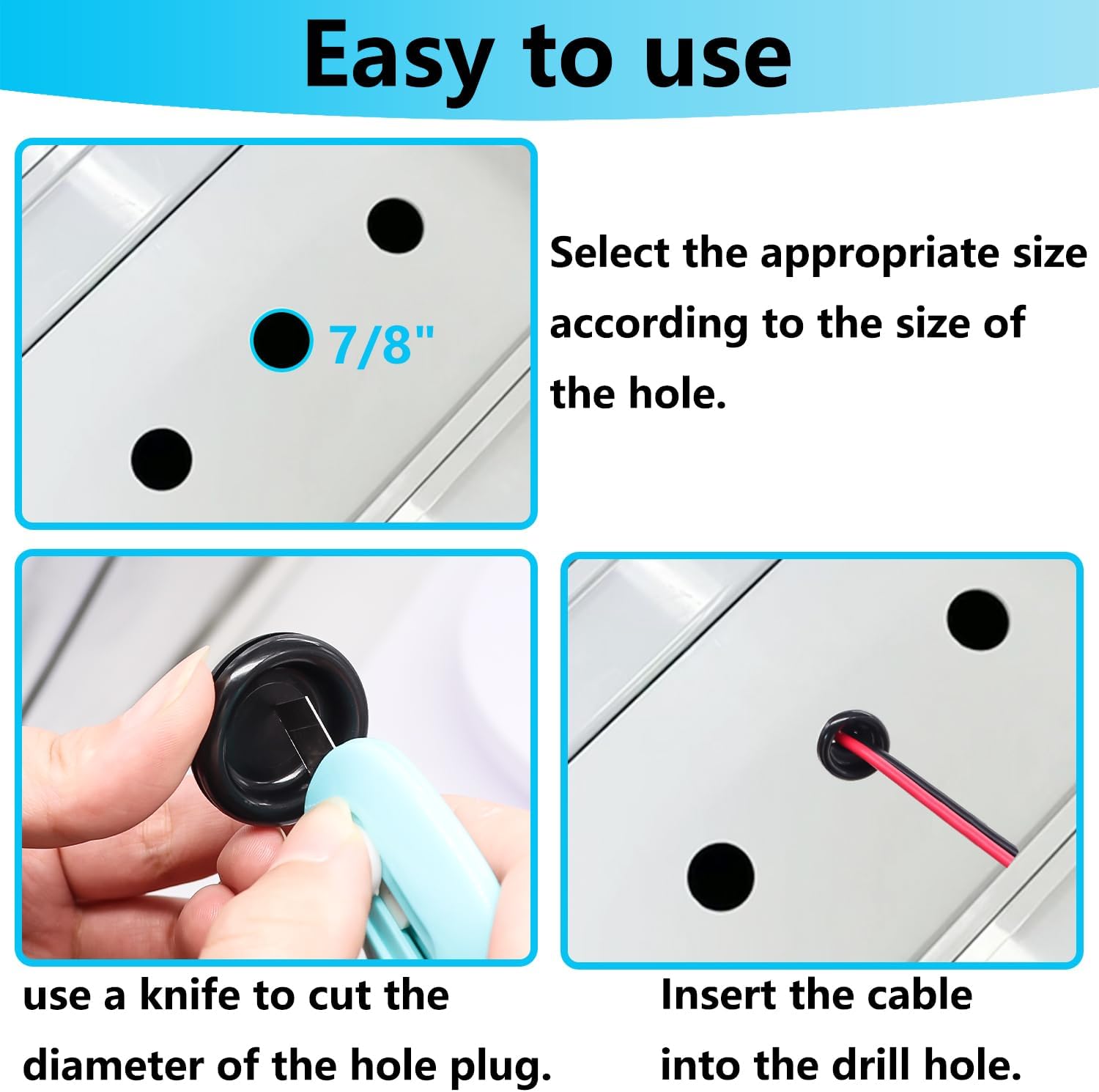 Easy to use

7/8"

Select the appropriate size according to the size of the hole.

use a knife to cut the diameter of the hole plug.

Insert the cable into the drill hole.