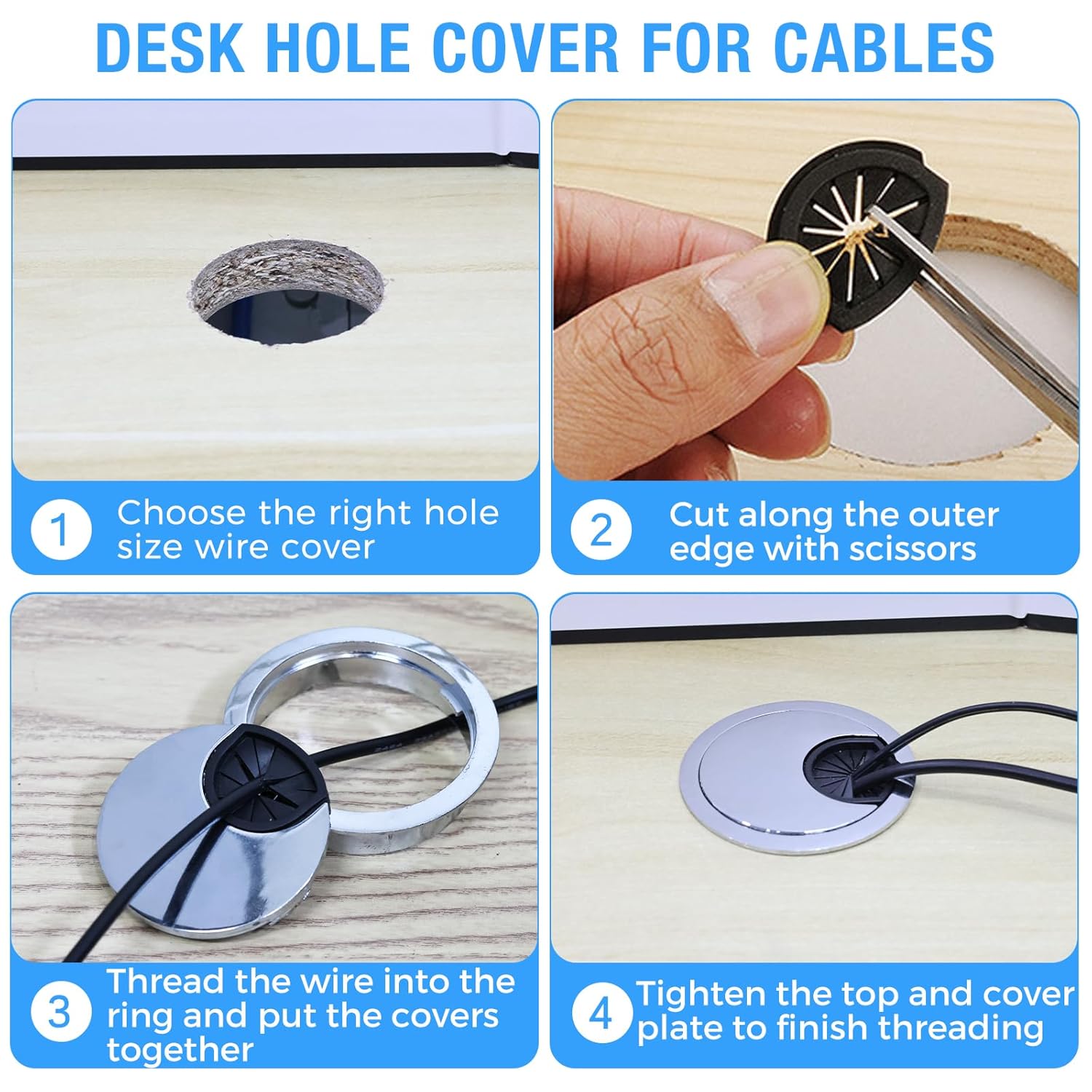 DESK HOLE COVER FOR CABLES

1 Choose the right hole size wire cover

2 Cut along the outer edge with scissors

3 Thread the wire into the ring and put the covers together

4 Tighten the top and cover plate to finish threading