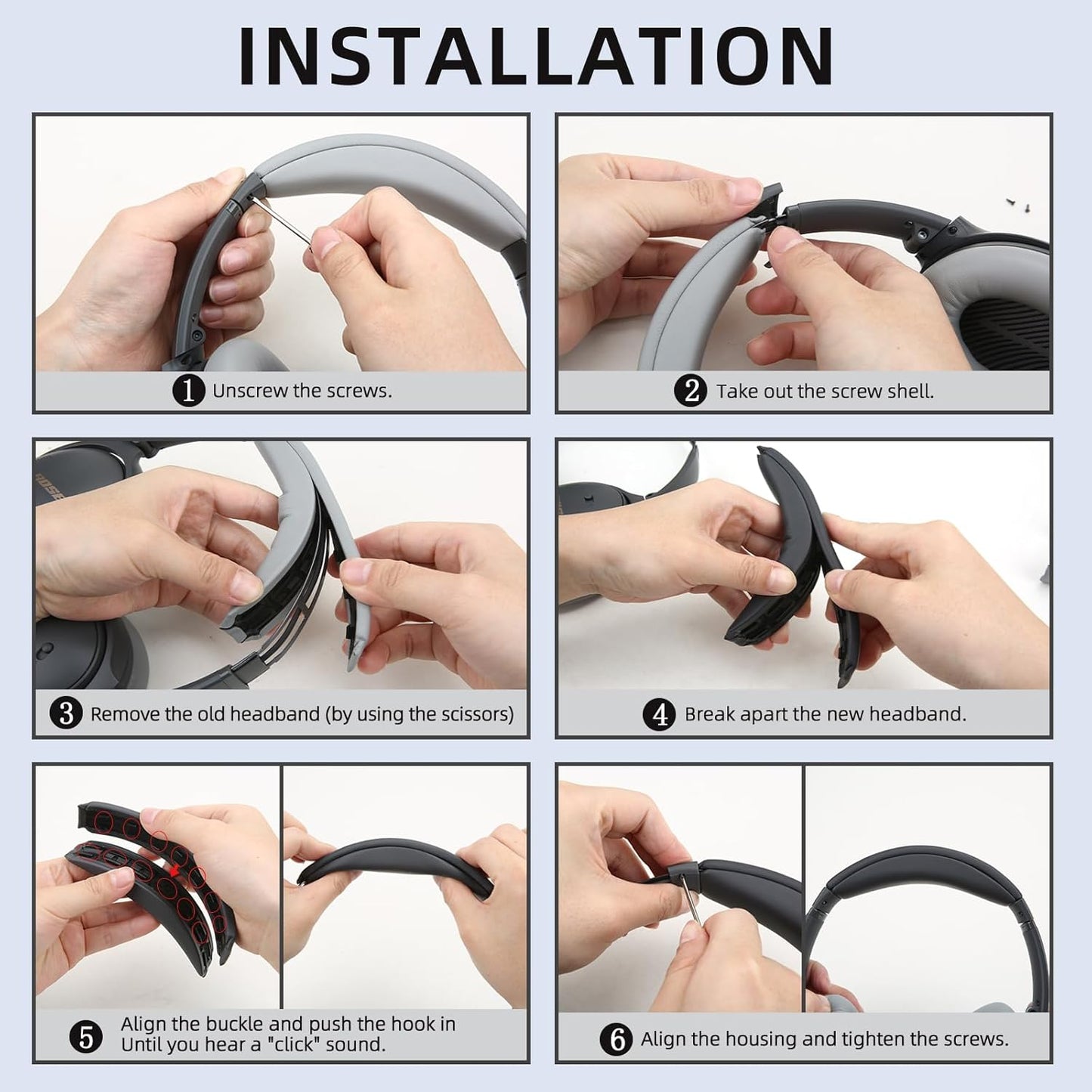 INSTALLATION

1 Unscrew the screws.

2 Take out the screw shell.

BOSE

3 Remove the old headband (by using the scissors)

4 Break apart the new headband.

5 Align the buckle and push the hook in Until you hear a "click" sound.

6 Align the housing and tighten the screws.