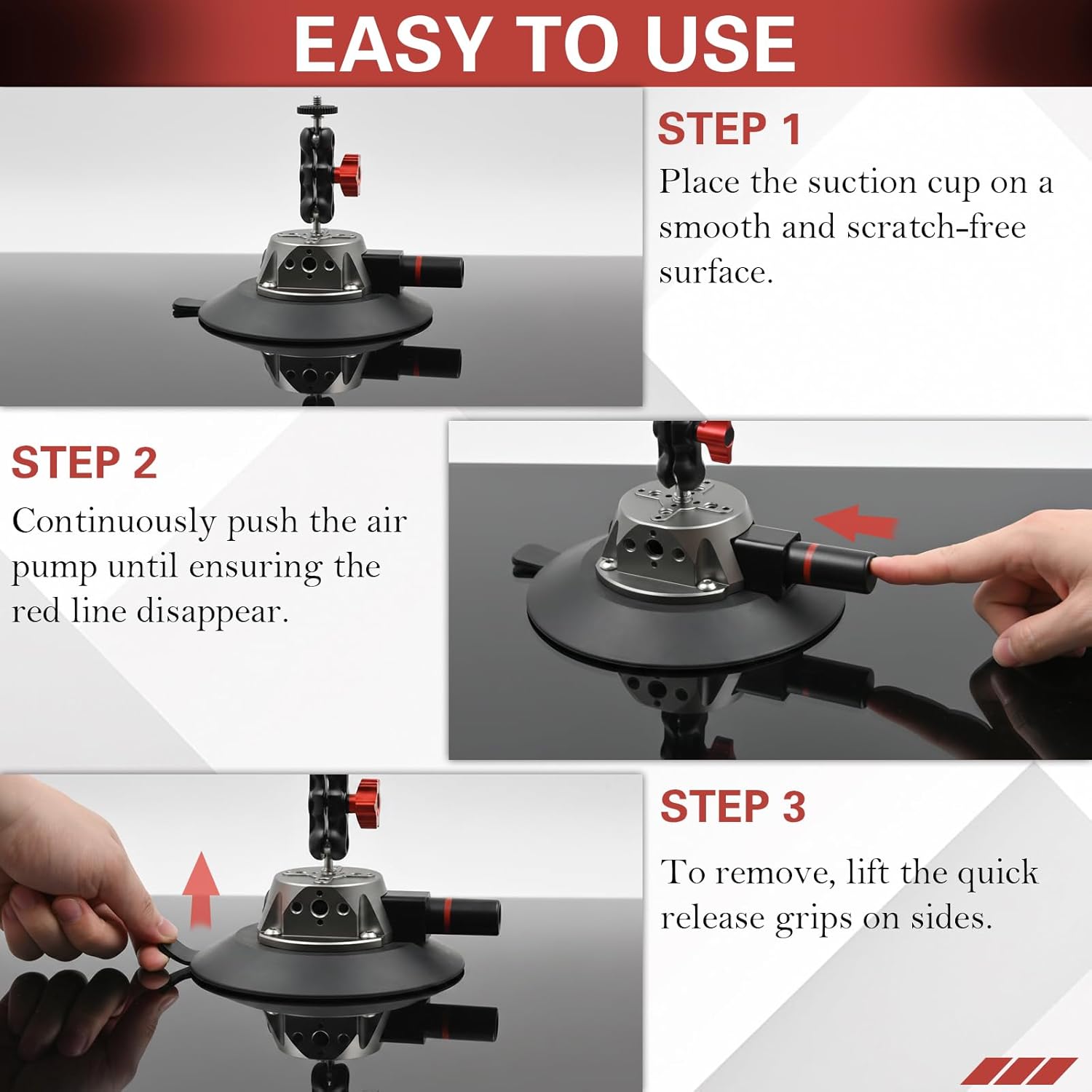 EASY TO USE

STEP 1

Place the suction cup on a smooth and scratch-free surface.

STEP 2

Continuously push the air pump until ensuring the red line disappear.

STEP 3

To remove, lift the quick release grips on sides.