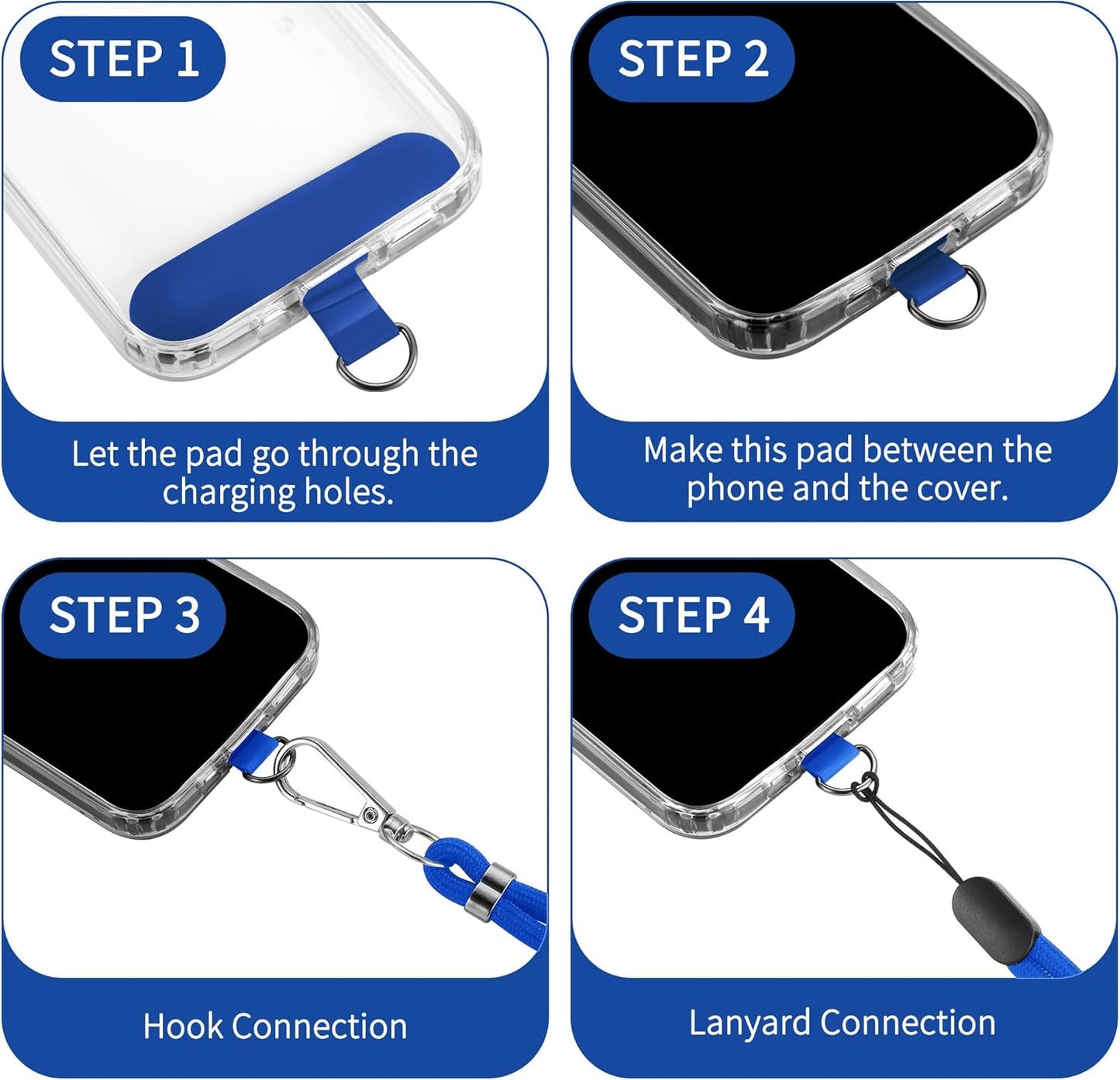 STEP 1

Let the pad go through the charging holes.

STEP 2

Make this pad between the phone and the cover.

STEP 3

Hook Connection

STEP 4

Lanyard Connection