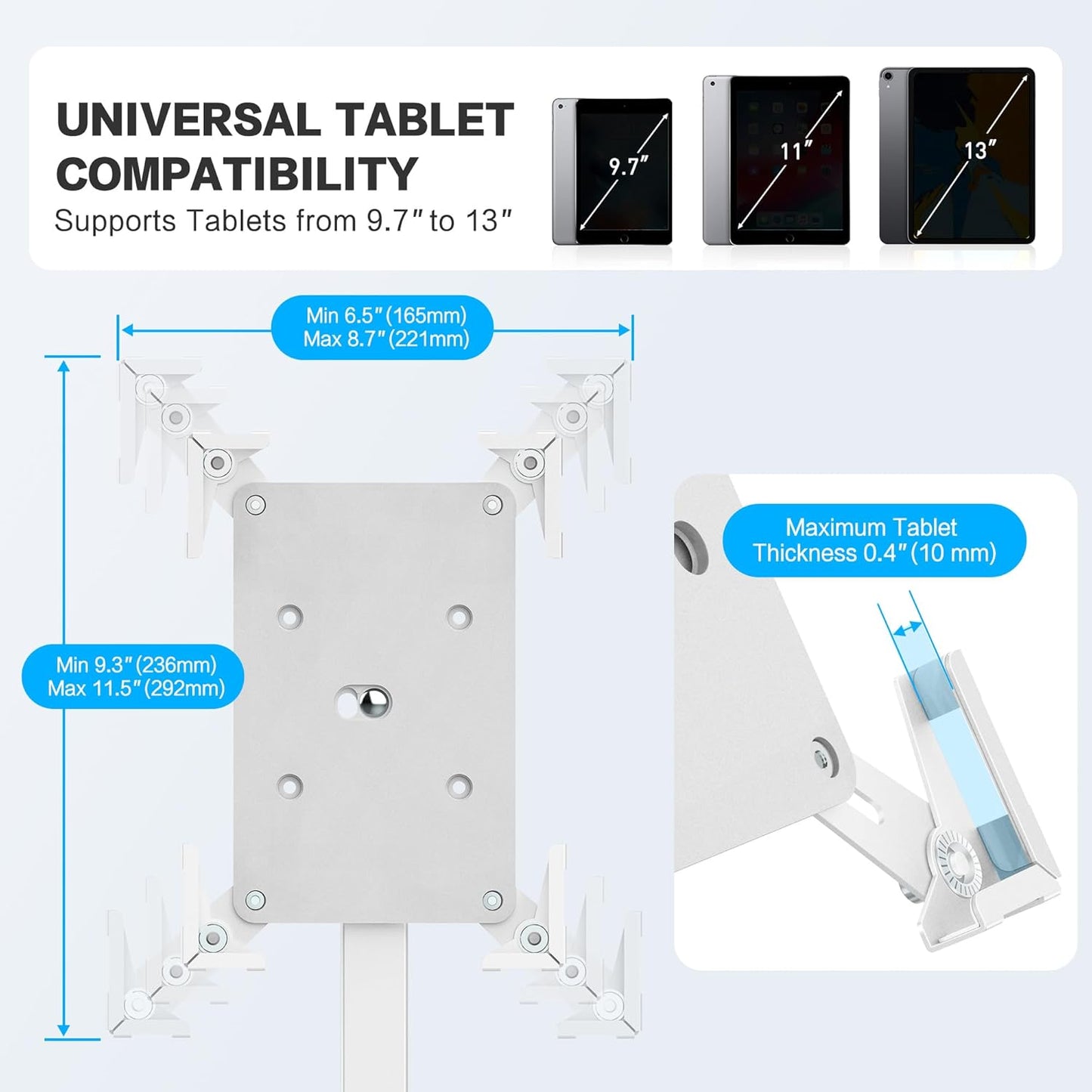 UNIVERSAL TABLET COMPATIBILITY

Supports Tablets from 9.7″ to 13″

9.7″

11″

13″

Min 6.5″(165mm)
Max 8.7″(221mm)

Min 9.3″(236mm)
Max 11.5″(292mm)

Maximum Tablet
Thickness 0.4″(10 mm)