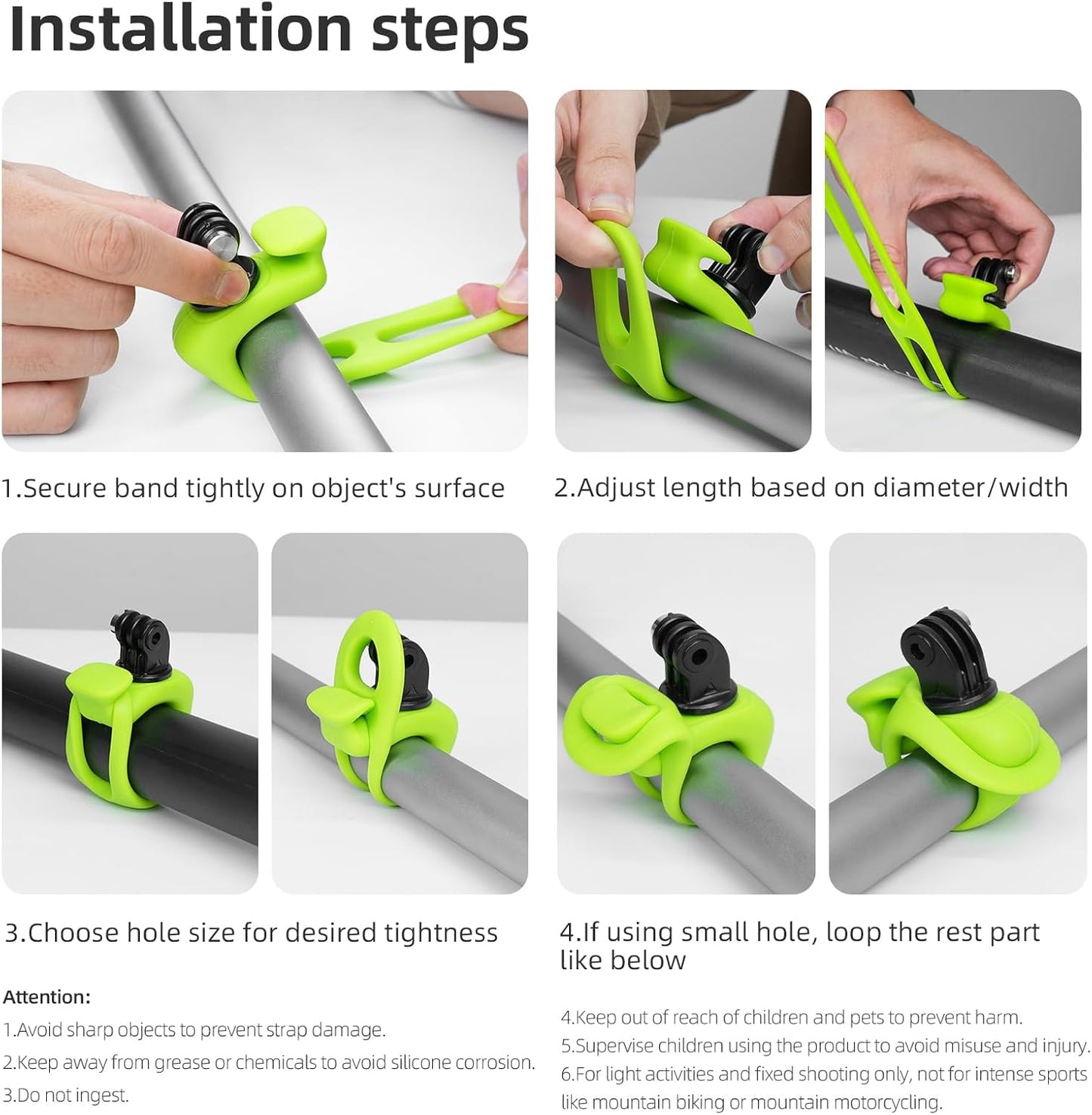 Installation steps

1.Secure band tightly on object's surface

2.Adjust length based on diameter/width

3.Choose hole size for desired tightness

4.If using small hole, loop the rest part like below

Attention:

1.Avoid sharp objects to prevent strap damage.

2.Keep away from grease or chemicals to avoid silicone corrosion.

3.Do not ingest.

4.Keep out of reach of children and pets to prevent harm.

5.Supervise children using the product to avoid misuse and injury.

6.For light activities and fixed shooting only, not for intense sports like mountain biking or mountain motorcycling.