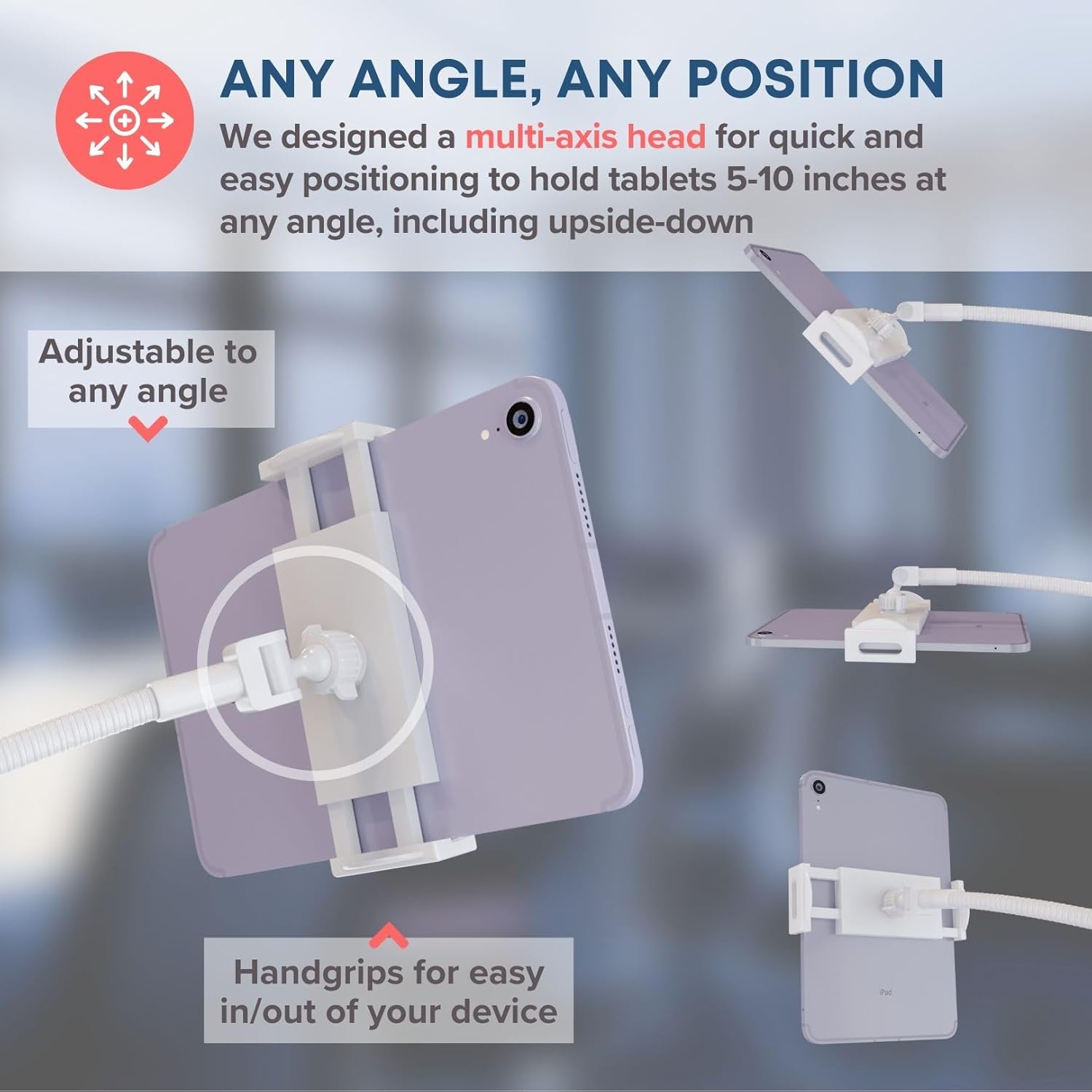 ANY ANGLE, ANY POSITION

We designed a multi-axis head for quick and easy positioning to hold tablets 5-10 inches at any angle, including upside-down

Adjustable to any angle

Handgrips for easy in/out of your device

iPad