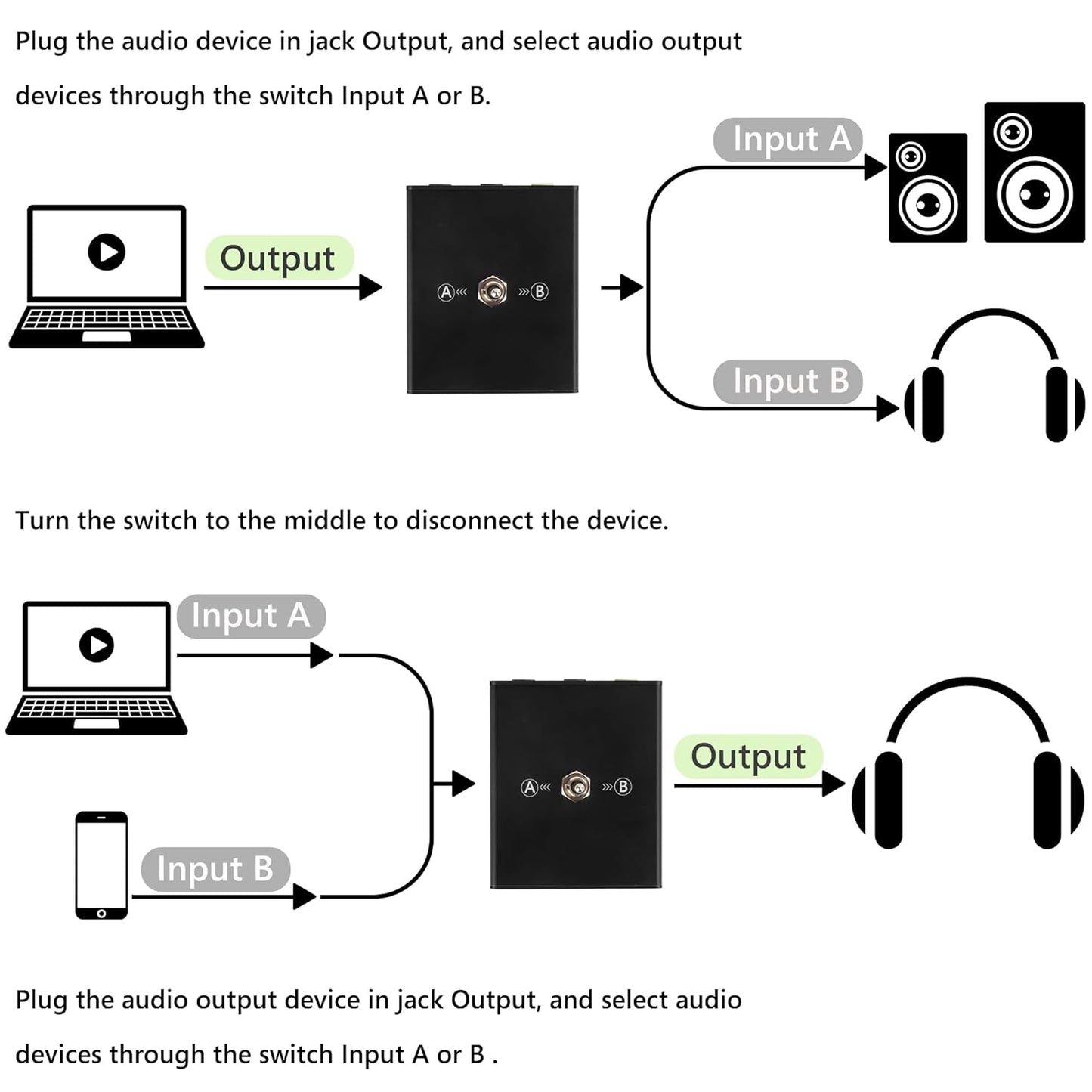 Plug the audio device in jack Output, and select audio output devices through the switch Input A or B.

Output

Ⓐ«

»Ⓑ

Input A

Input B

Turn the switch to the middle to disconnect the device.

Input A

Input B

Ⓐ«

»Ⓑ

Output

Plug the audio output device in jack Output, and select audio devices through the switch Input A or B .