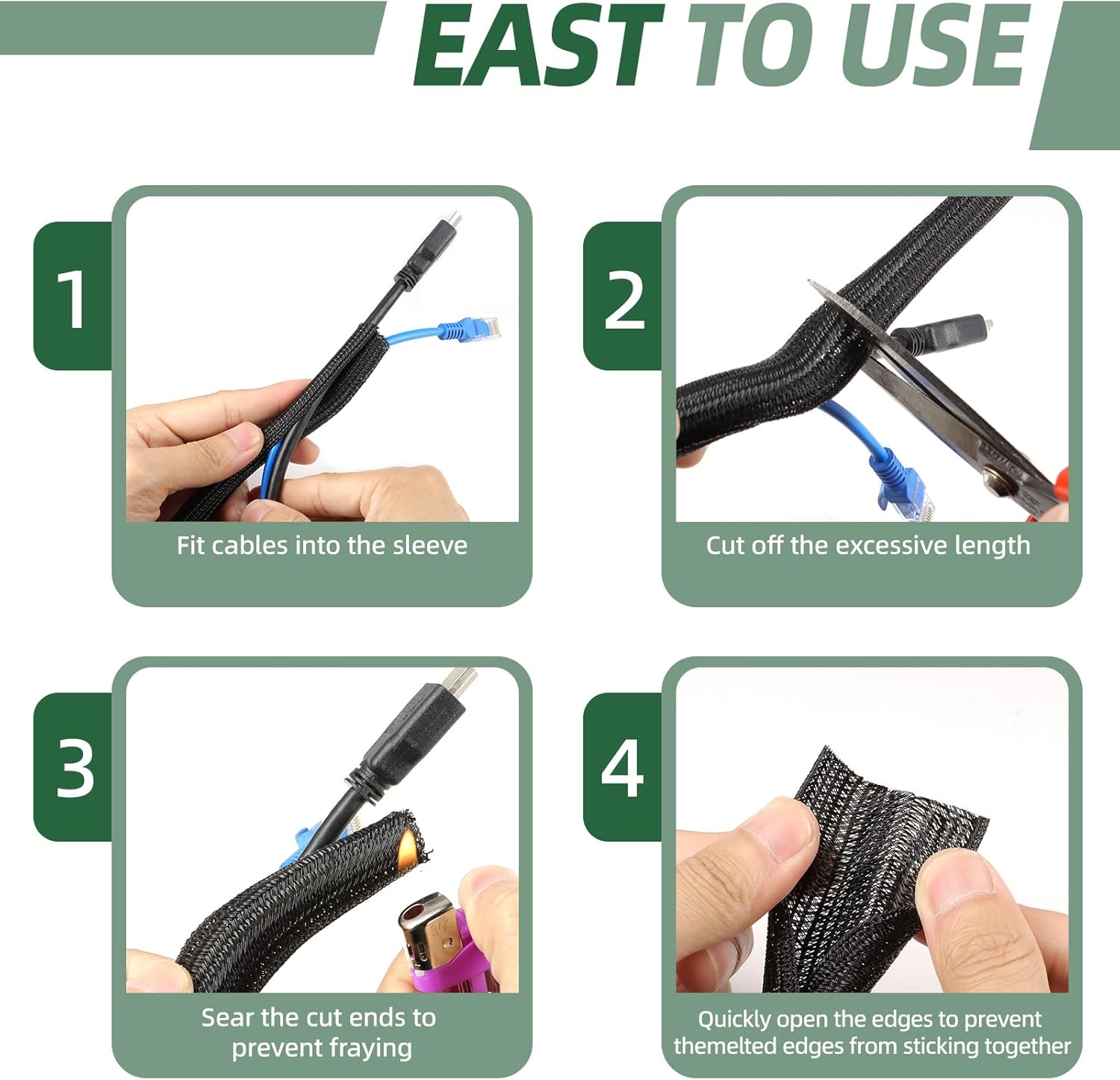 EAST TO USE

1

Fit cables into the sleeve

2

Cut off the excessive length

3

Sear the cut ends to prevent fraying

4

Quickly open the edges to prevent themelted edges from sticking together