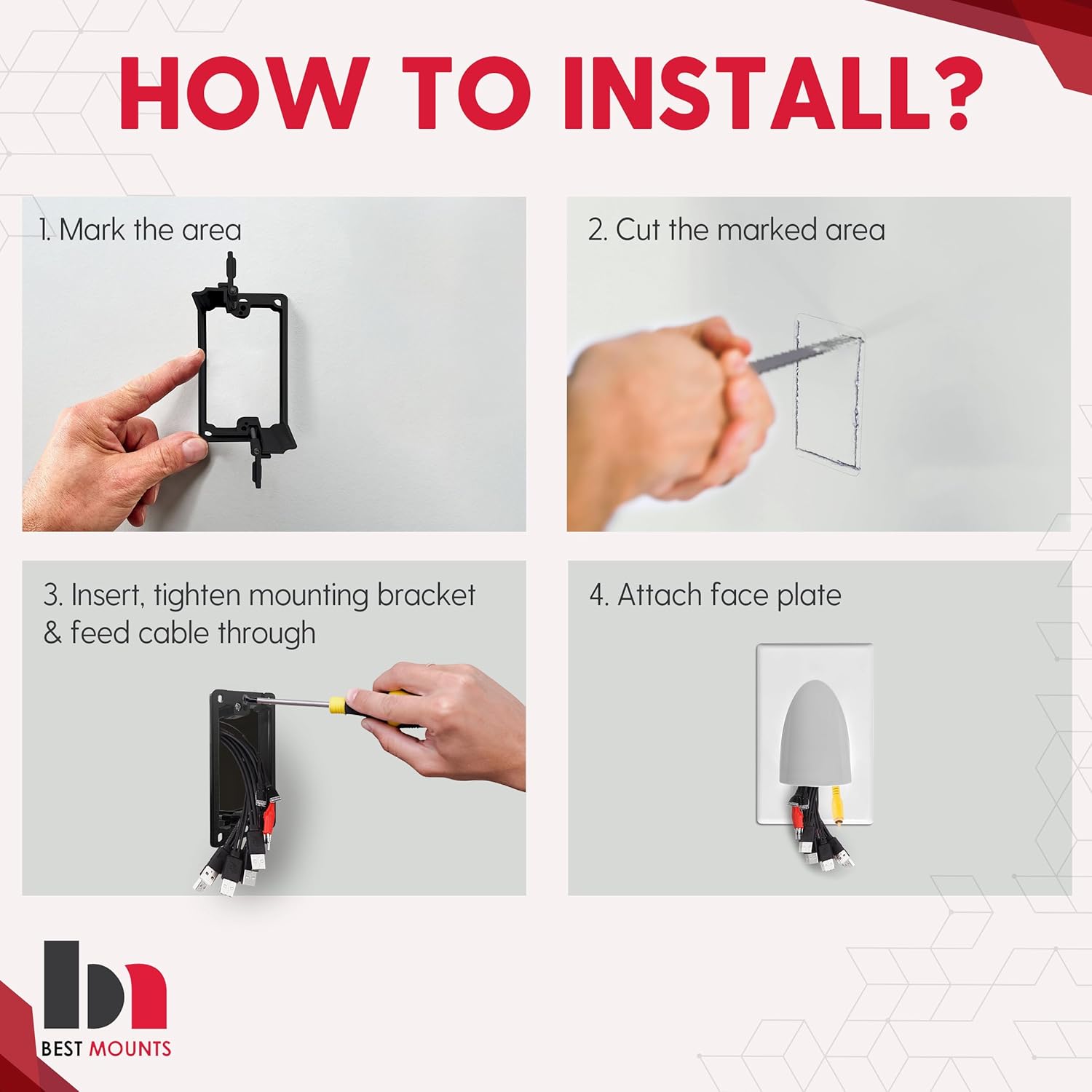 HOW TO INSTALL?

1. Mark the area

2. Cut the marked area

3. Insert, tighten mounting bracket & feed cable through

4. Attach face plate

BEST MOUNTS