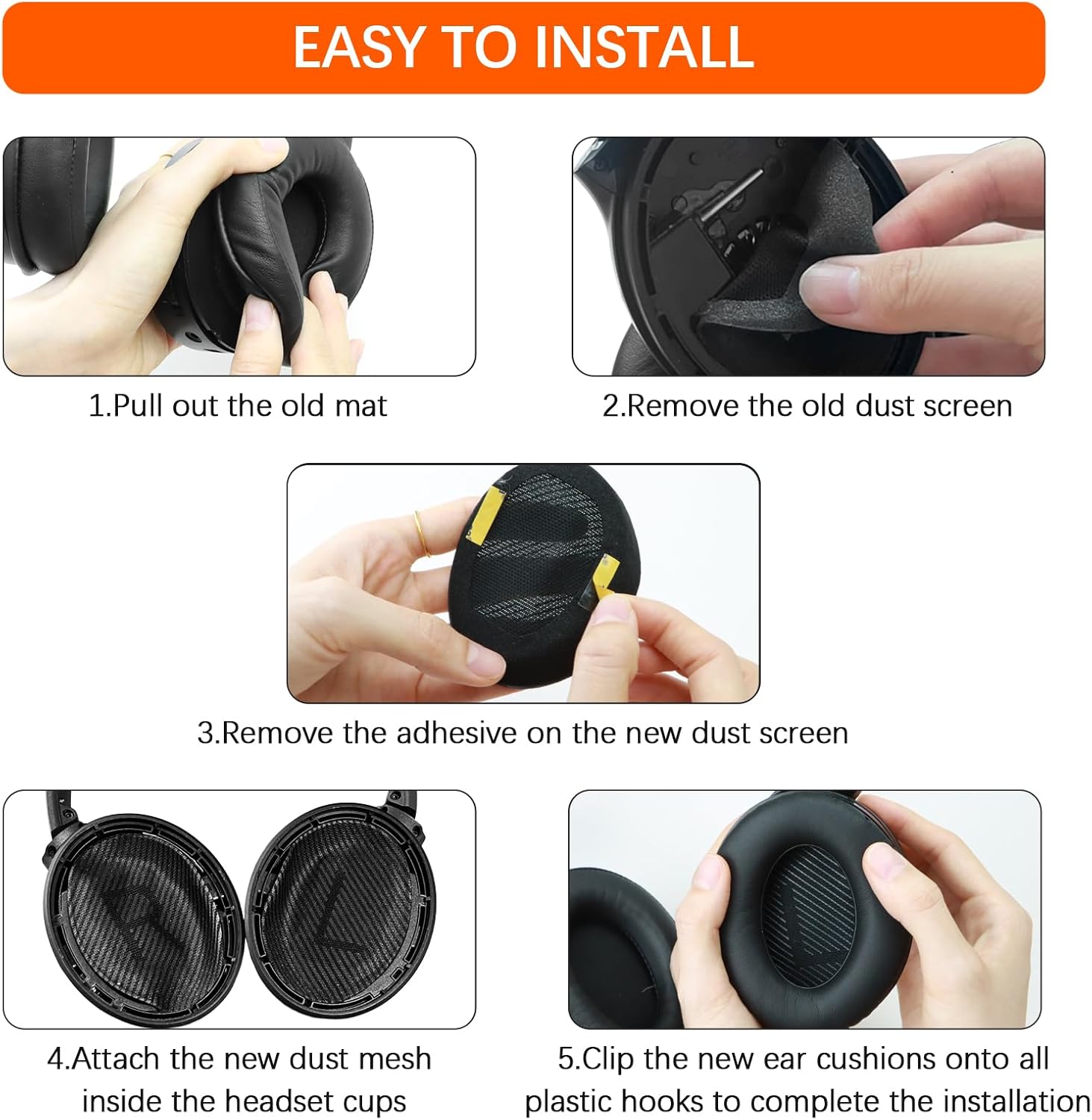 EASY TO INSTALL

1.Pull out the old mat

2.Remove the old dust screen

3.Remove the adhesive on the new dust screen

4.Attach the new dust mesh inside the headset cups

5.Clip the new ear cushions onto all plastic hooks to complete the installation