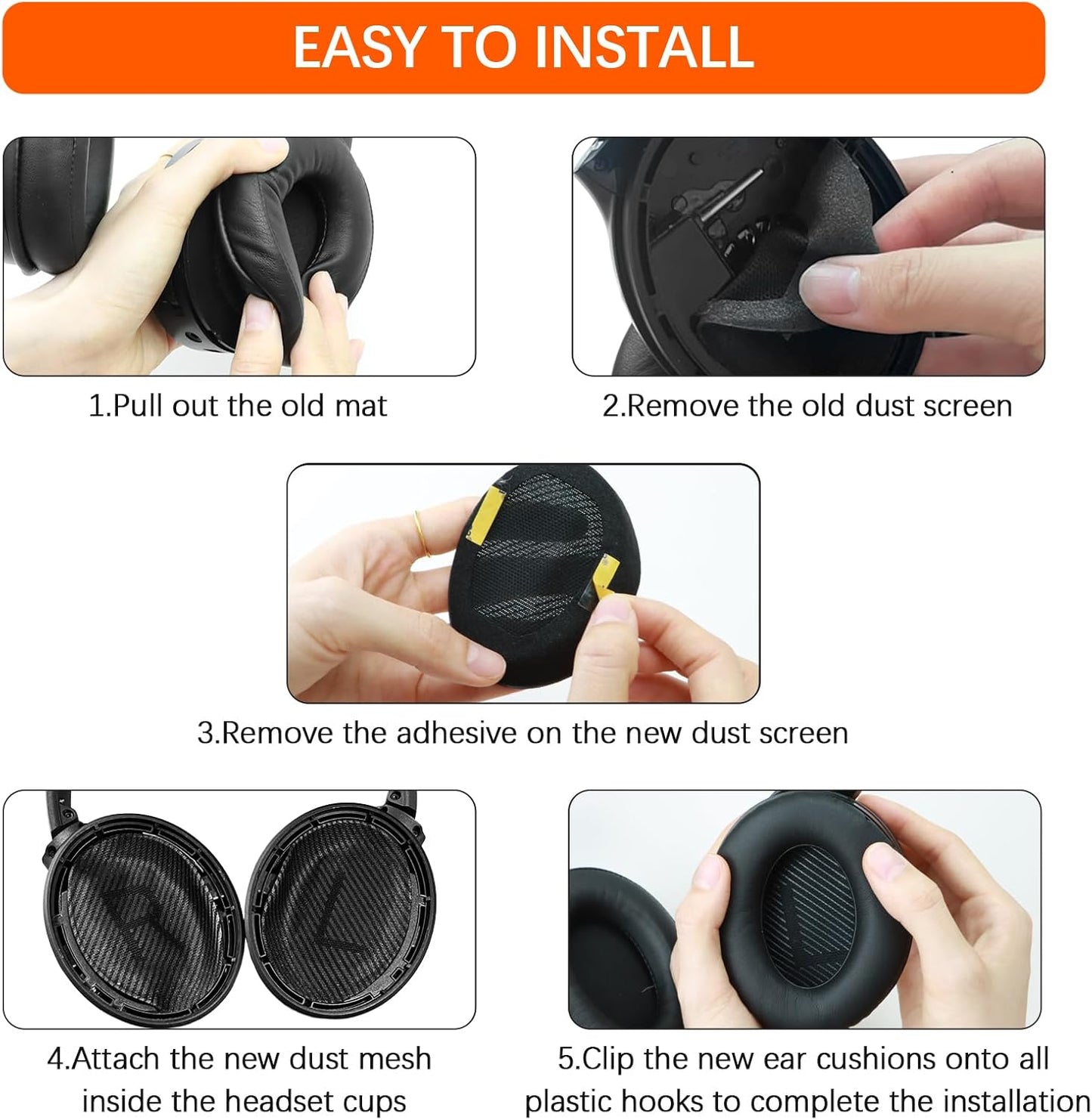 EASY TO INSTALL

1.Pull out the old mat

2.Remove the old dust screen

3.Remove the adhesive on the new dust screen

4.Attach the new dust mesh inside the headset cups

5.Clip the new ear cushions onto all plastic hooks to complete the installation