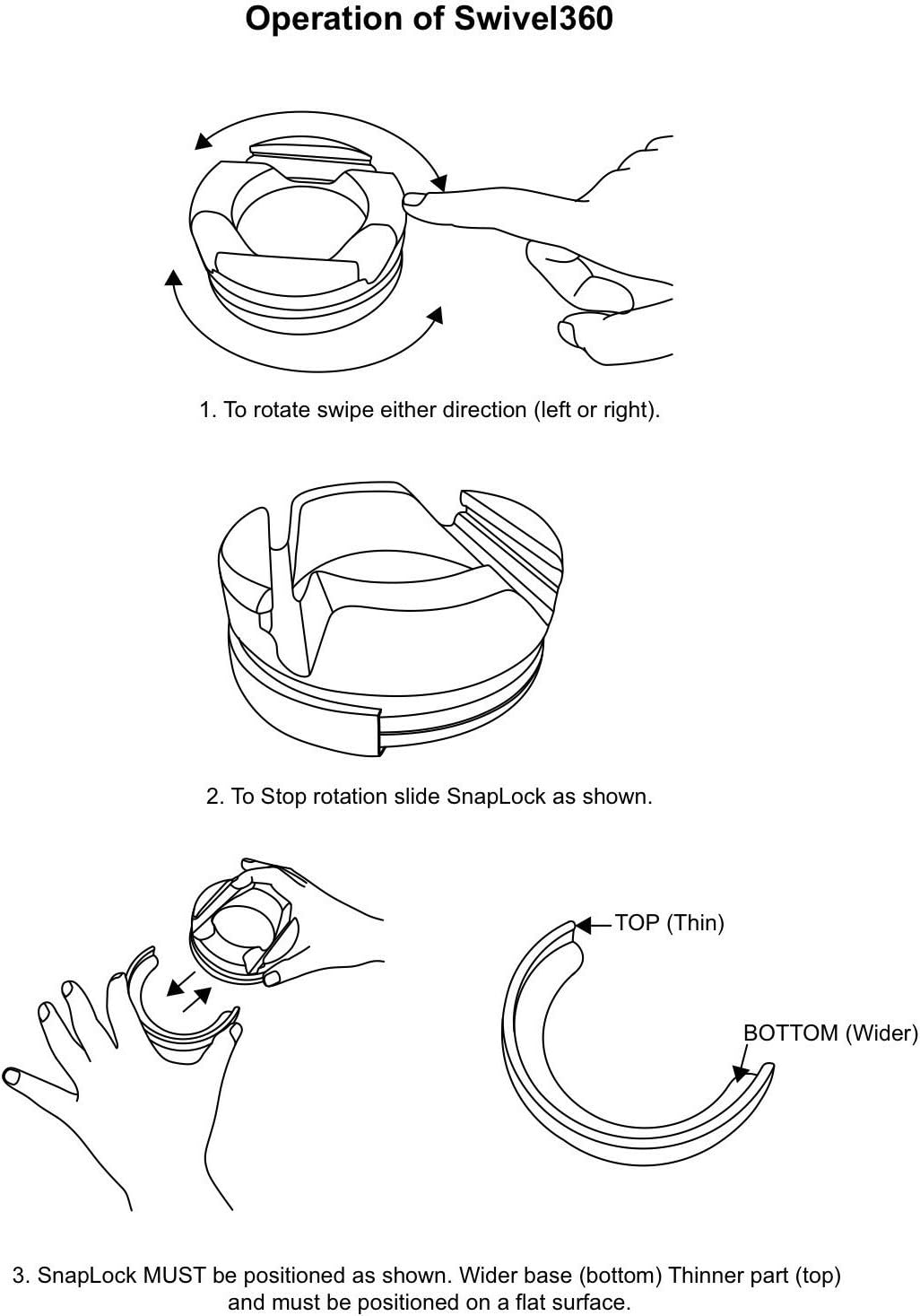 Operation of Swivel360

1. To rotate swipe either direction (left or right).

2. To Stop rotation slide SnapLock as shown.

TOP (Thin)

BOTTOM (Wider)

3. SnapLock MUST be positioned as shown. Wider base (bottom) Thinner part (top) and must be positioned on a flat surface.