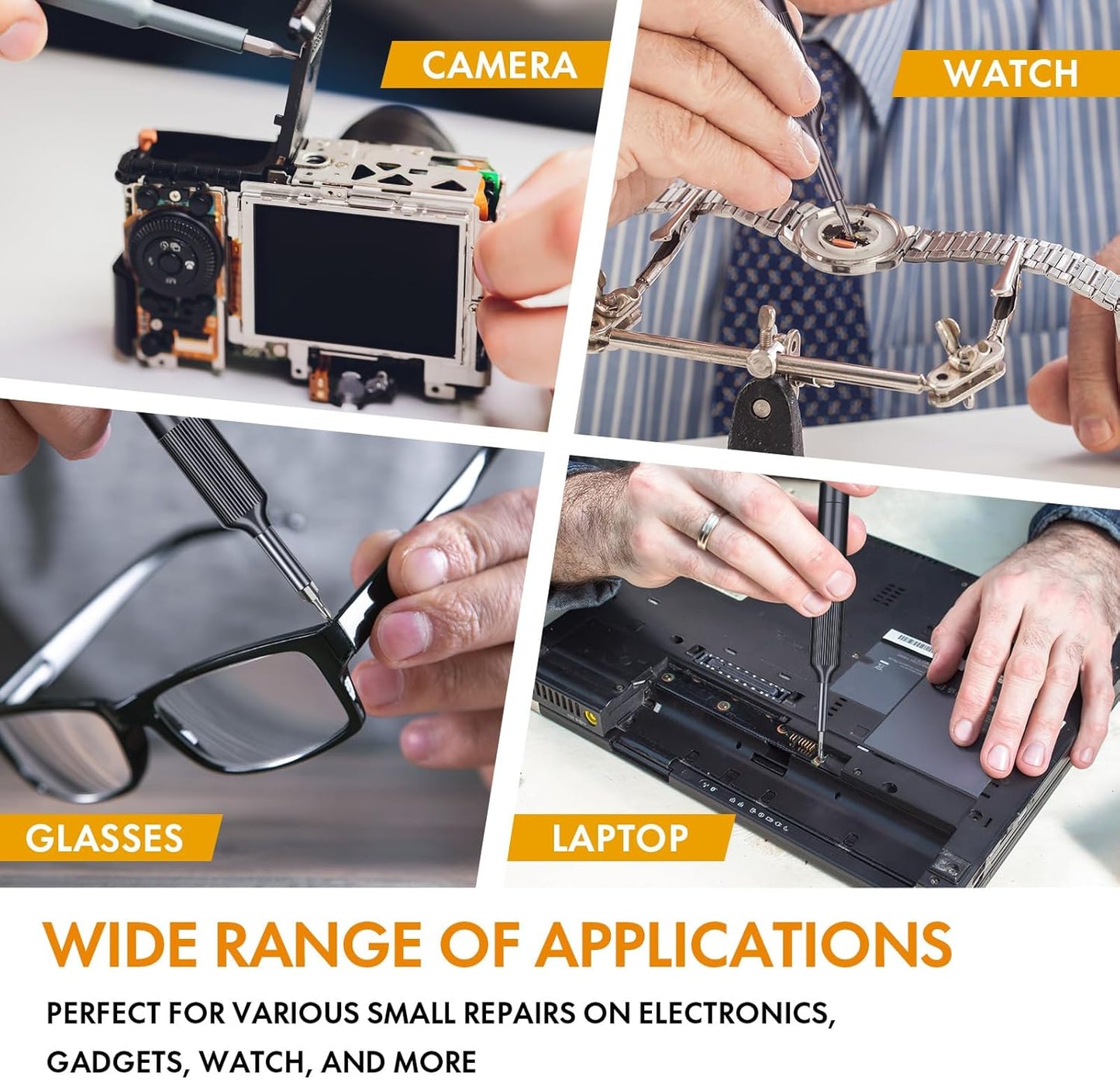 CAMERA

WATCH

GLASSES

LAPTOP

WIDE RANGE OF APPLICATIONS

PERFECT FOR VARIOUS SMALL REPAIRS ON ELECTRONICS, GADGETS, WATCH, AND MORE