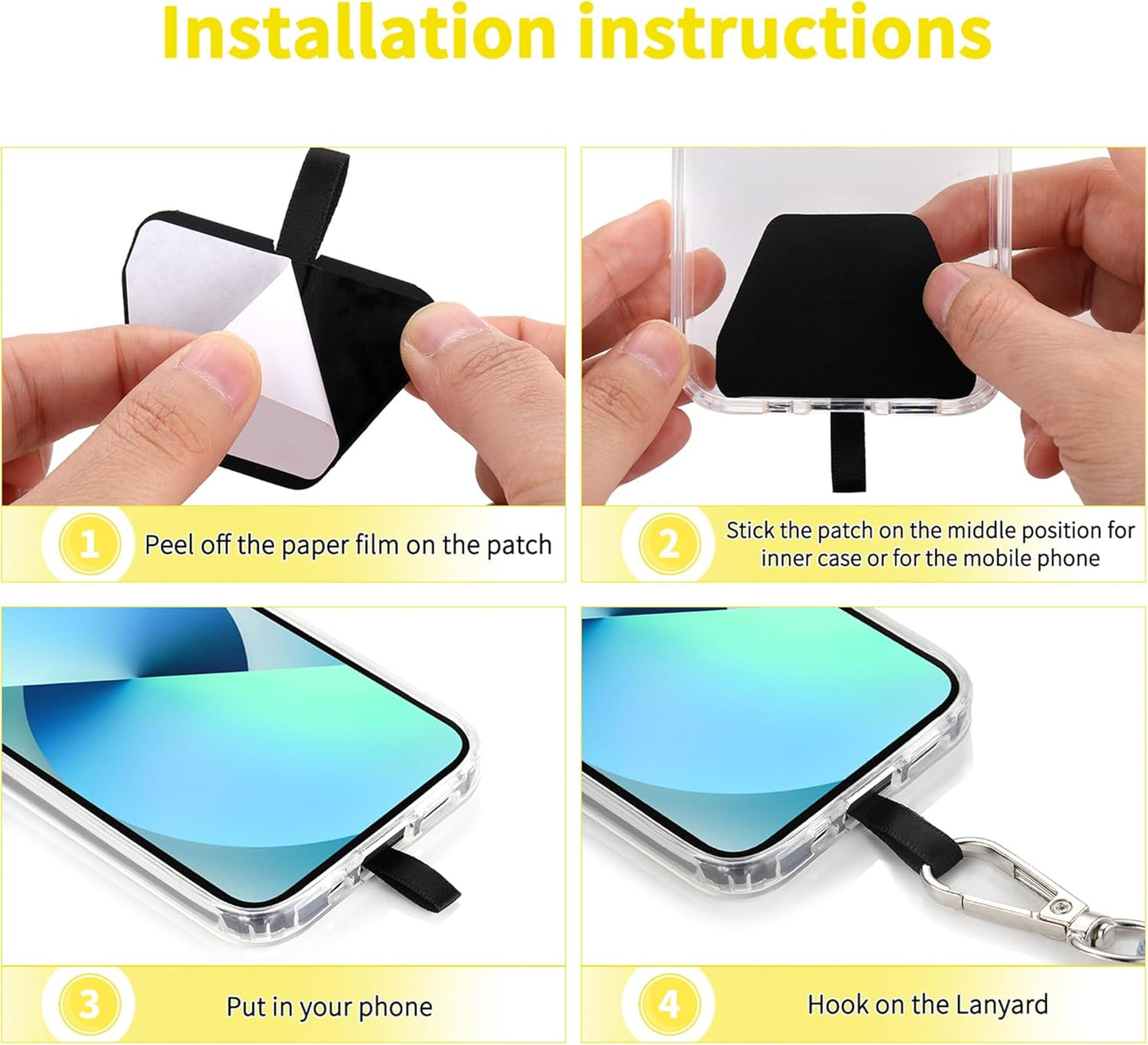 Installation instructions

1 Peel off the paper film on the patch

2 Stick the patch on the middle position for inner case or for the mobile phone

3 Put in your phone

4 Hook on the Lanyard