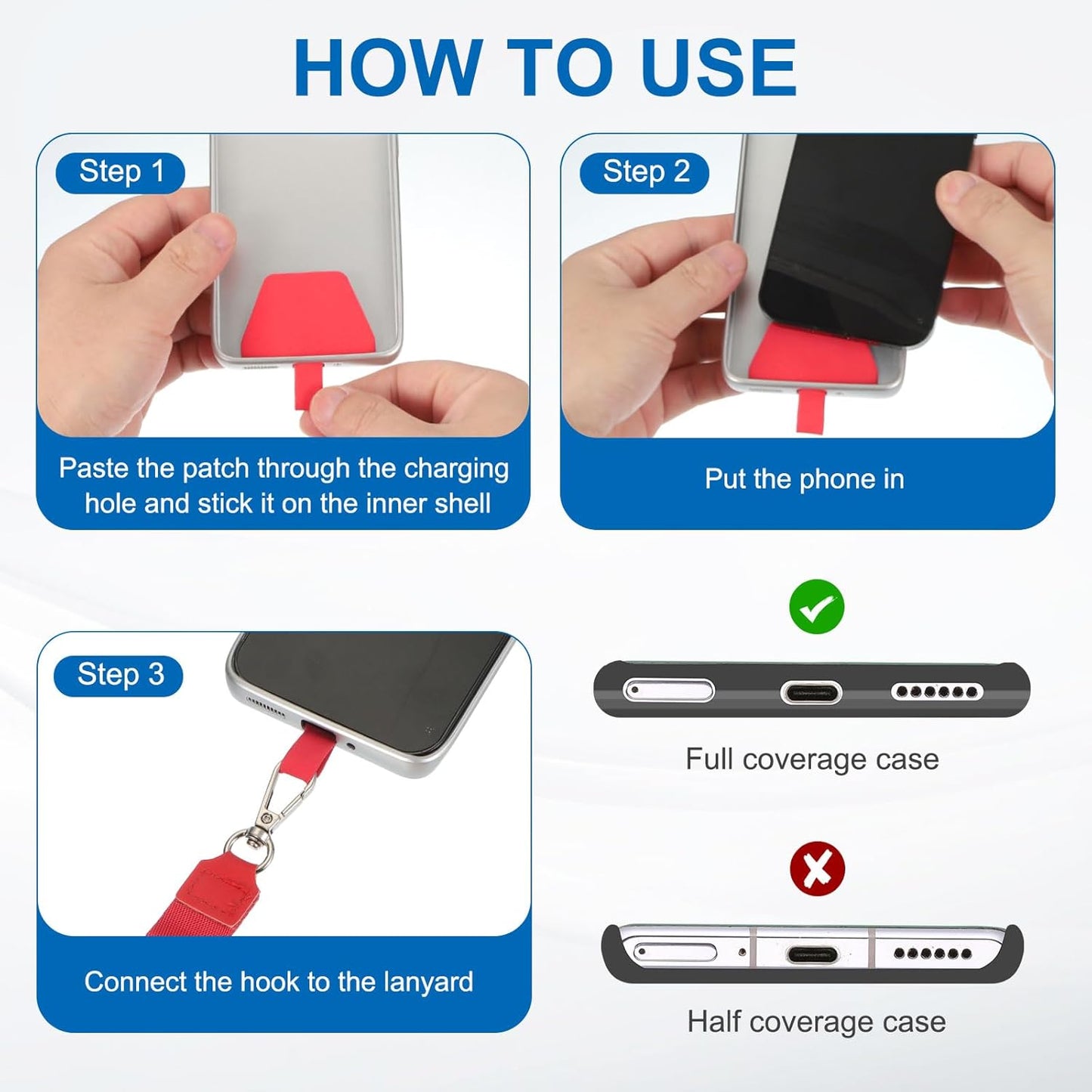 HOW TO USE

Step 1

Paste the patch through the charging hole and stick it on the inner shell

Step 2

Put the phone in

Step 3

Connect the hook to the lanyard

Full coverage case

Half coverage case