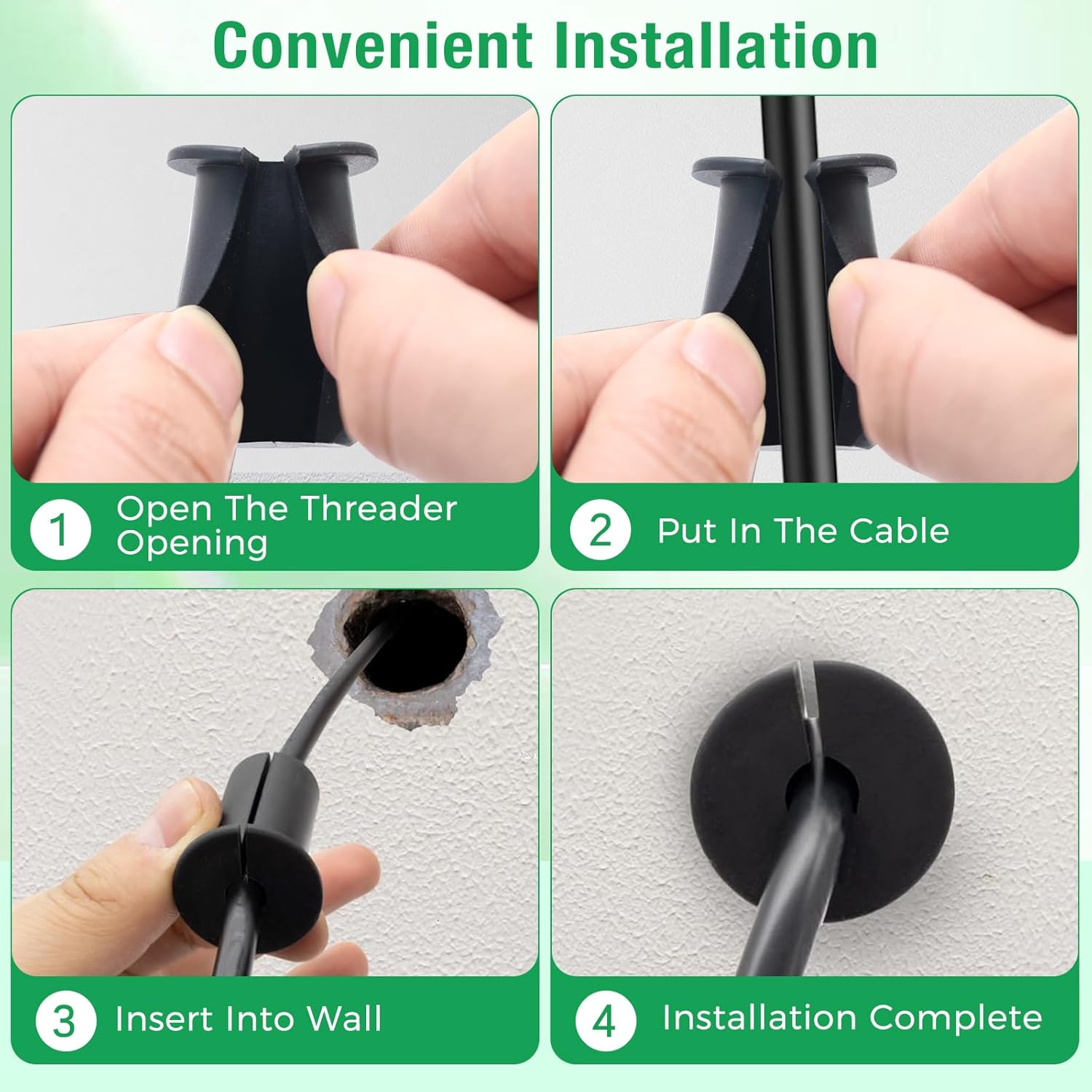 Convenient Installation

1 Open The Threader Opening

2 Put In The Cable

3 Insert Into Wall

4 Installation Complete