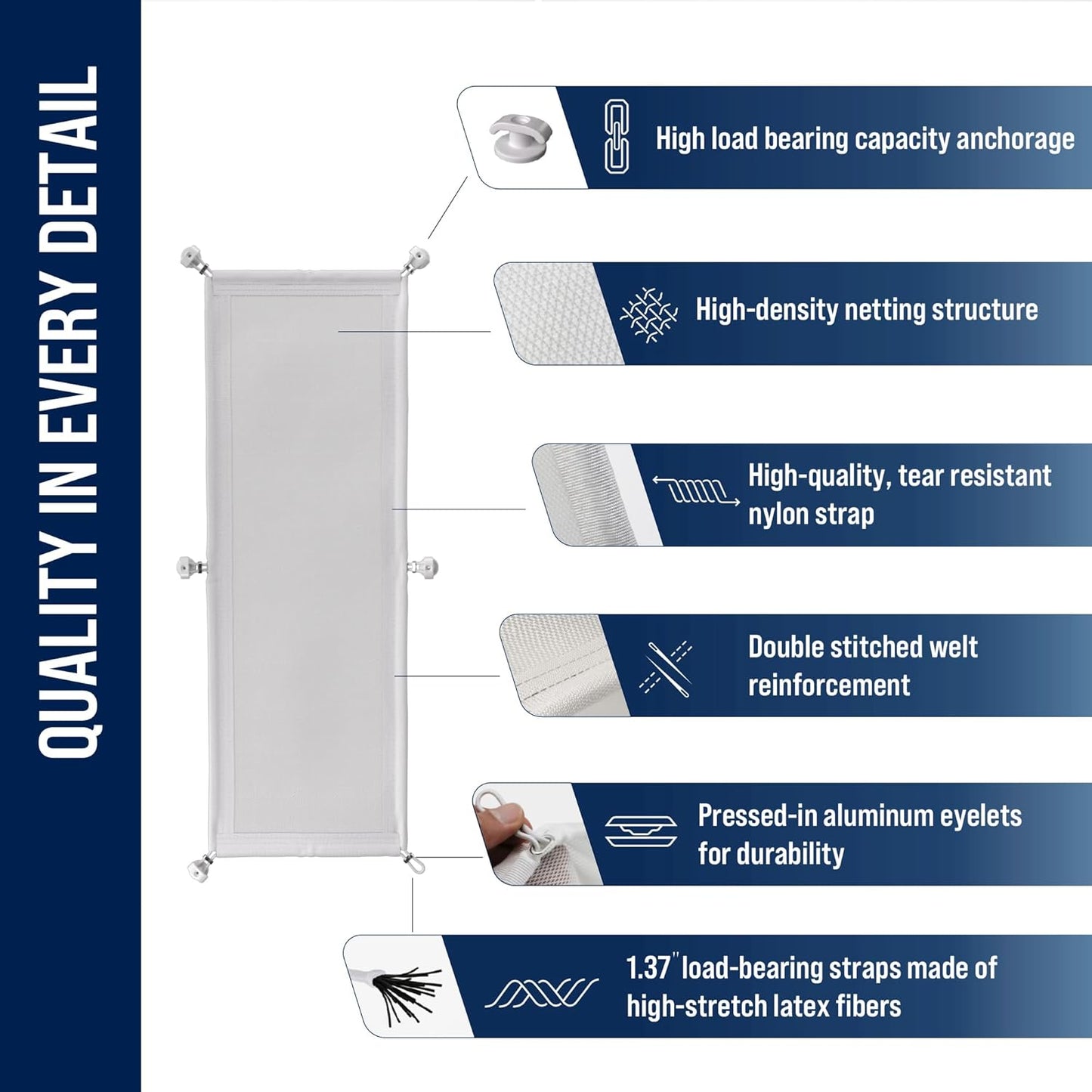 QUALITY IN EVERY DETAIL

High load bearing capacity anchorage

High-density netting structure

High-quality, tear resistant nylon strap

Double stitched welt reinforcement

Pressed-in aluminum eyelets for durability

1.37" load-bearing straps made of high-stretch latex fibers