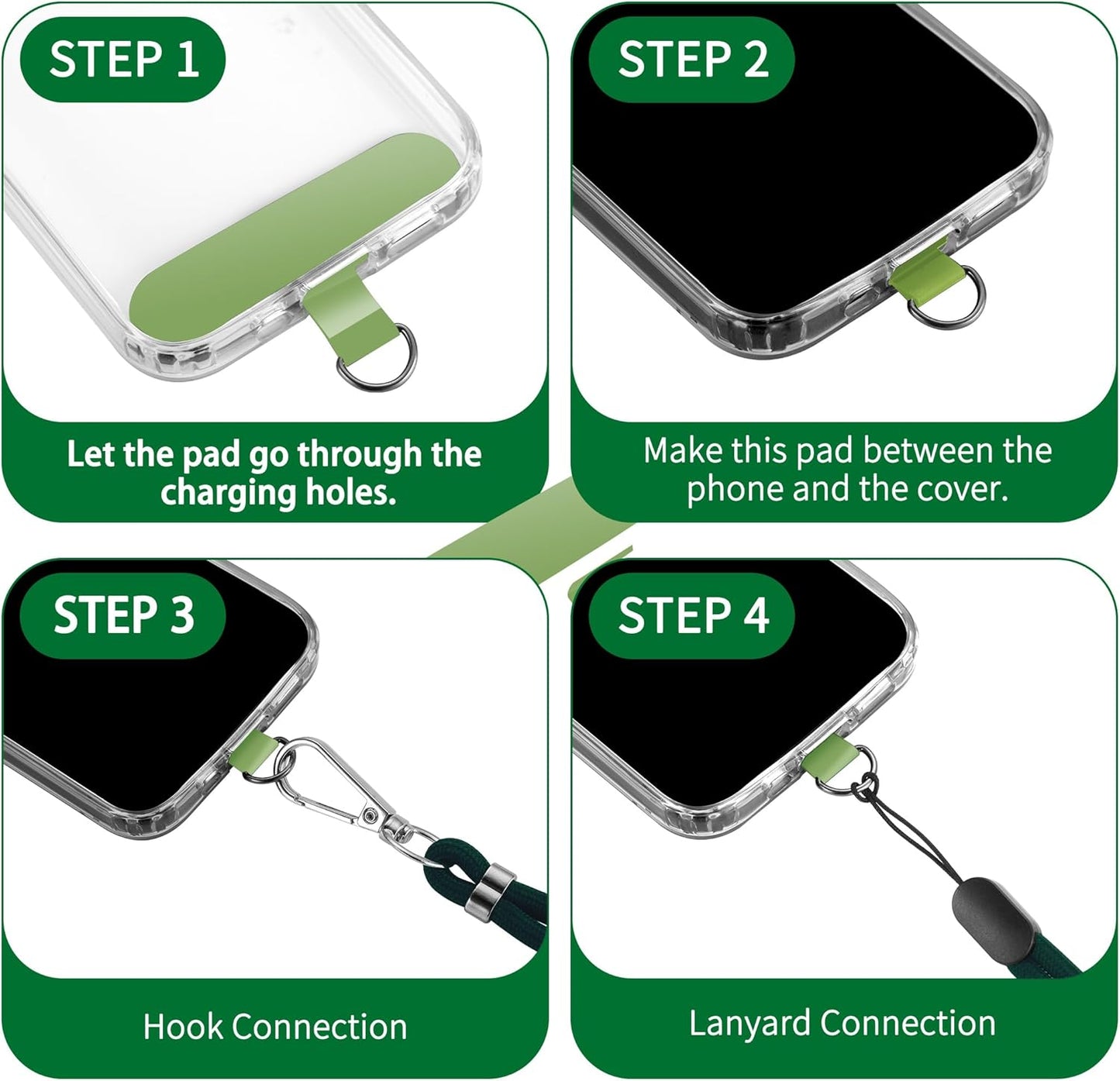 STEP 1

Let the pad go through the charging holes.

STEP 2

Make this pad between the phone and the cover.

STEP 3

Hook Connection

STEP 4

Lanyard Connection