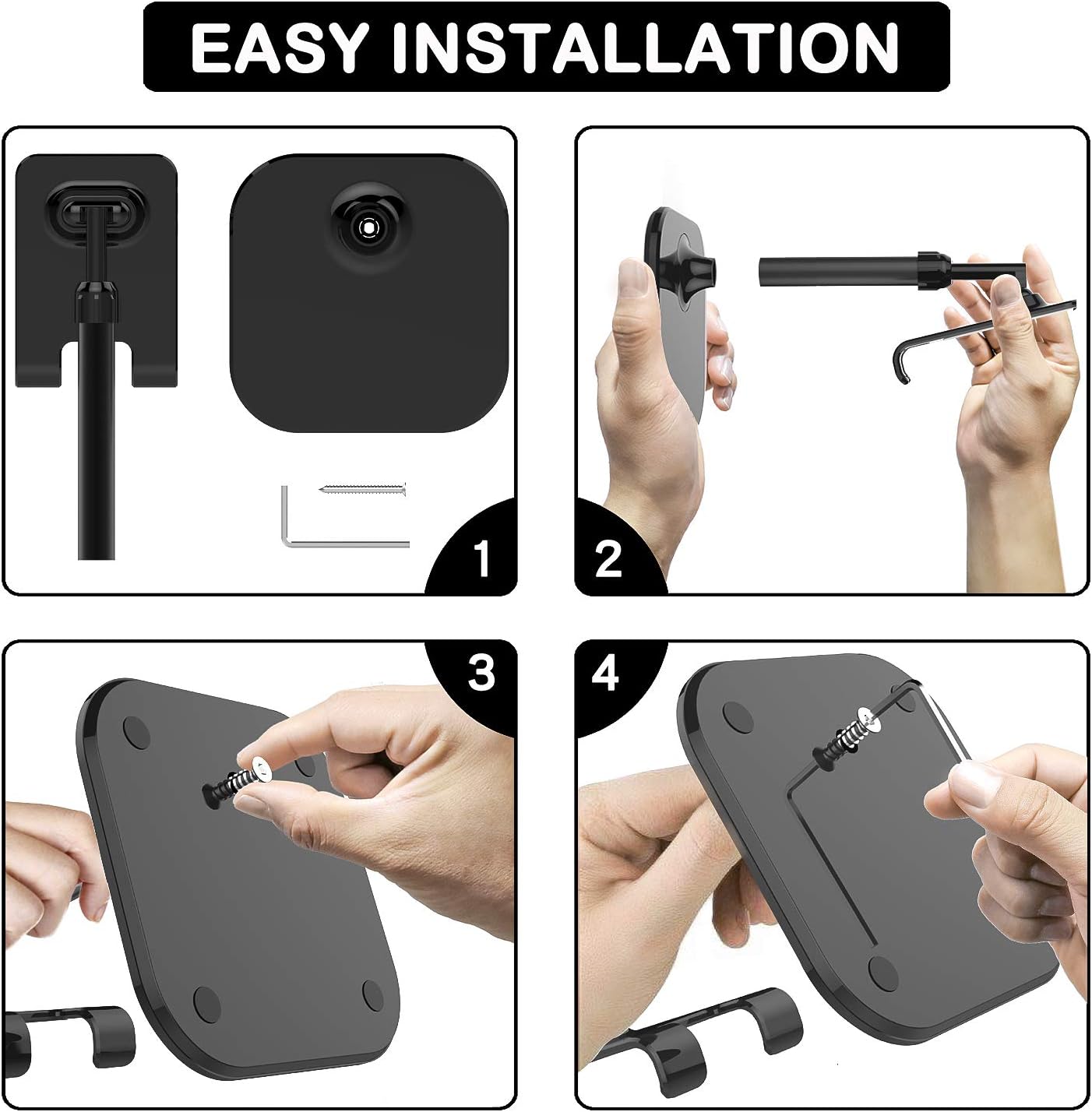 EASY INSTALLATION

1

2

3

4