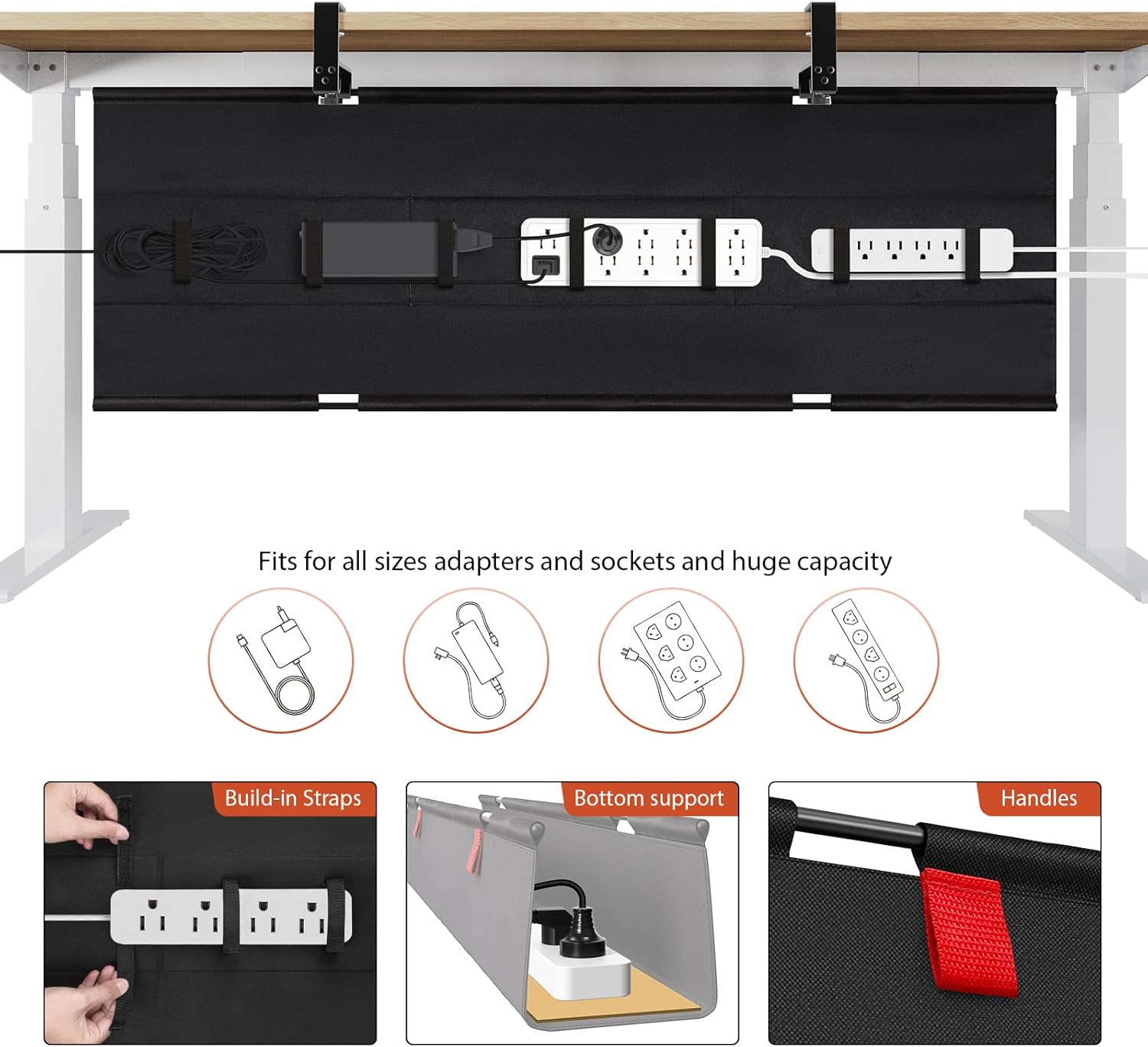 Fits for all sizes adapters and sockets and huge capacity

Build-in Straps

Bottom support

Handles