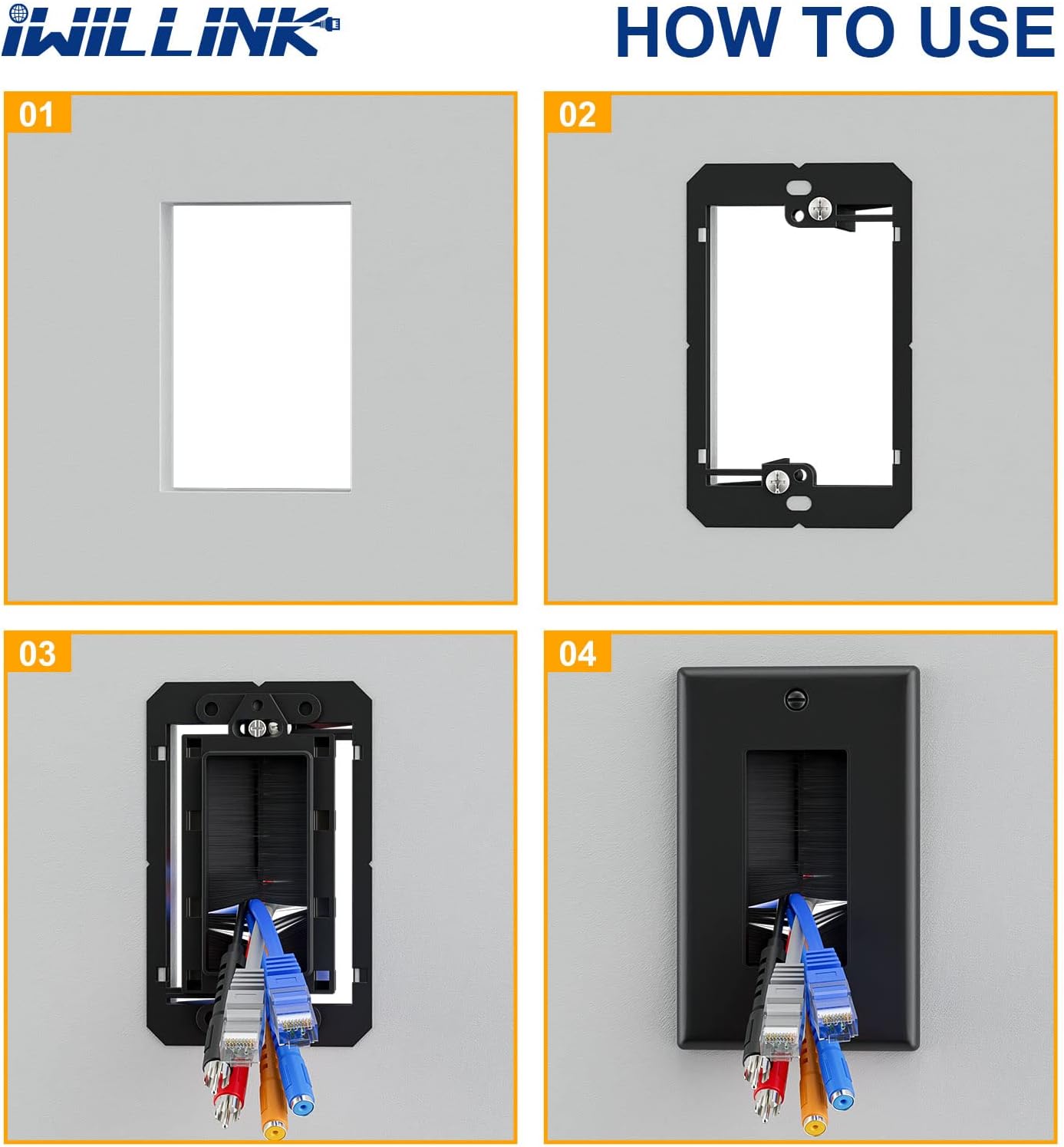 iWILLINK

HOW TO USE

01

02

03

04