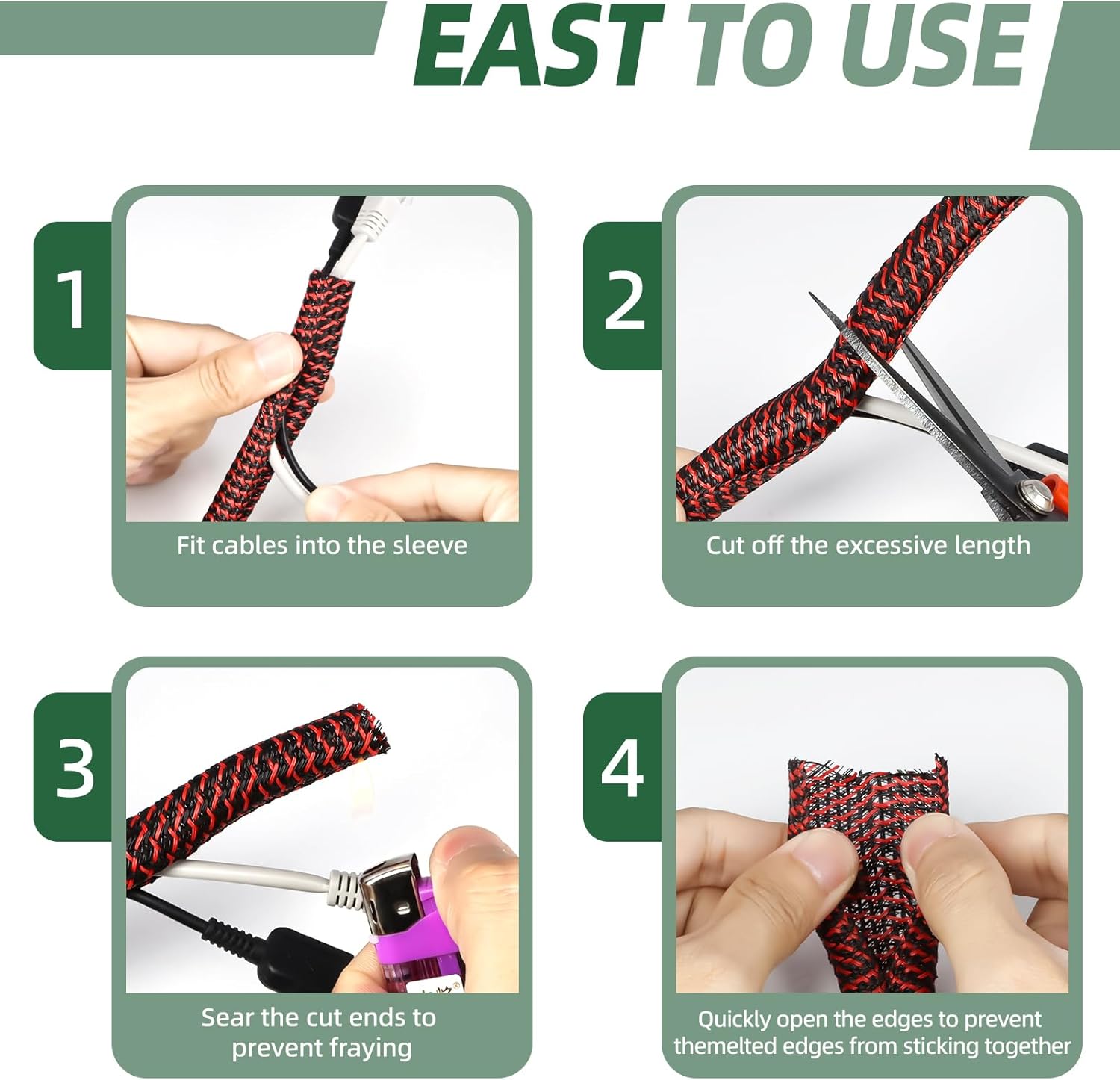 EAST TO USE

1

Fit cables into the sleeve

2

Cut off the excessive length

3

Sear the cut ends to prevent fraying

4

Quickly open the edges to prevent themelted edges from sticking together