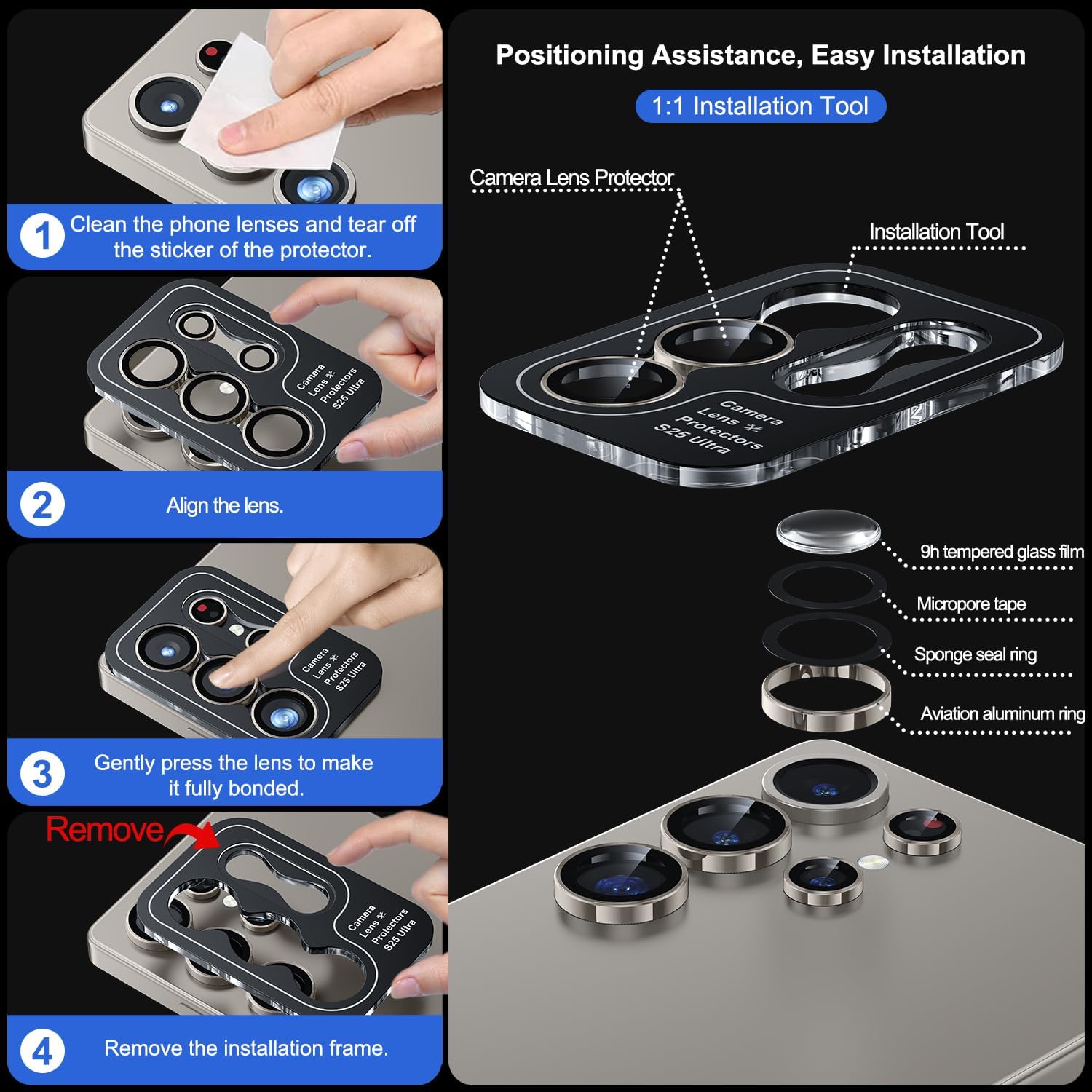 1 Clean the phone lenses and tear off the sticker of the protector.

Camera Lens Protectors S25 Ultra

2 Align the lens.

Camera Lens Protectors S25 Ultra

3 Gently press the lens to make it fully bonded.

Remove

Camera Lens Protectors S25 Ultra

4 Remove the installation frame.

Positioning Assistance, Easy Installation

1:1 Installation Tool

Camera Lens Protector

Installation Tool

Camera Lens Protectors S25 Ultra

9h tempered glass film

Micropore tape

Sponge seal ring

Aviation aluminum ring