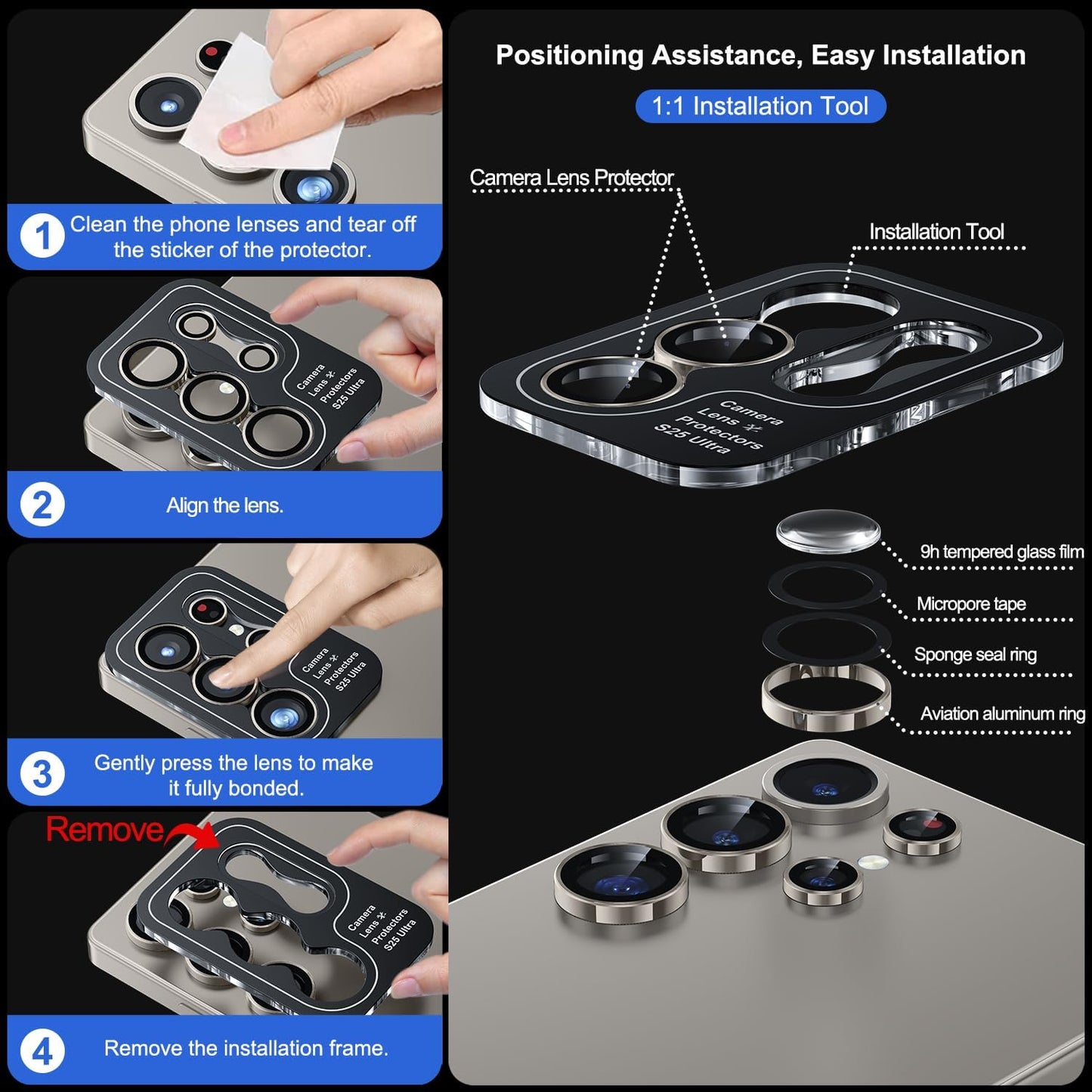 1 Clean the phone lenses and tear off the sticker of the protector.

Camera Lens Protectors S25 Ultra

2 Align the lens.

Camera Lens Protectors S25 Ultra

3 Gently press the lens to make it fully bonded.

Remove

Camera Lens Protectors S25 Ultra

4 Remove the installation frame.

Positioning Assistance, Easy Installation

1:1 Installation Tool

Camera Lens Protector

Installation Tool

Camera Lens Protectors S25 Ultra

9h tempered glass film

Micropore tape

Sponge seal ring

Aviation aluminum ring