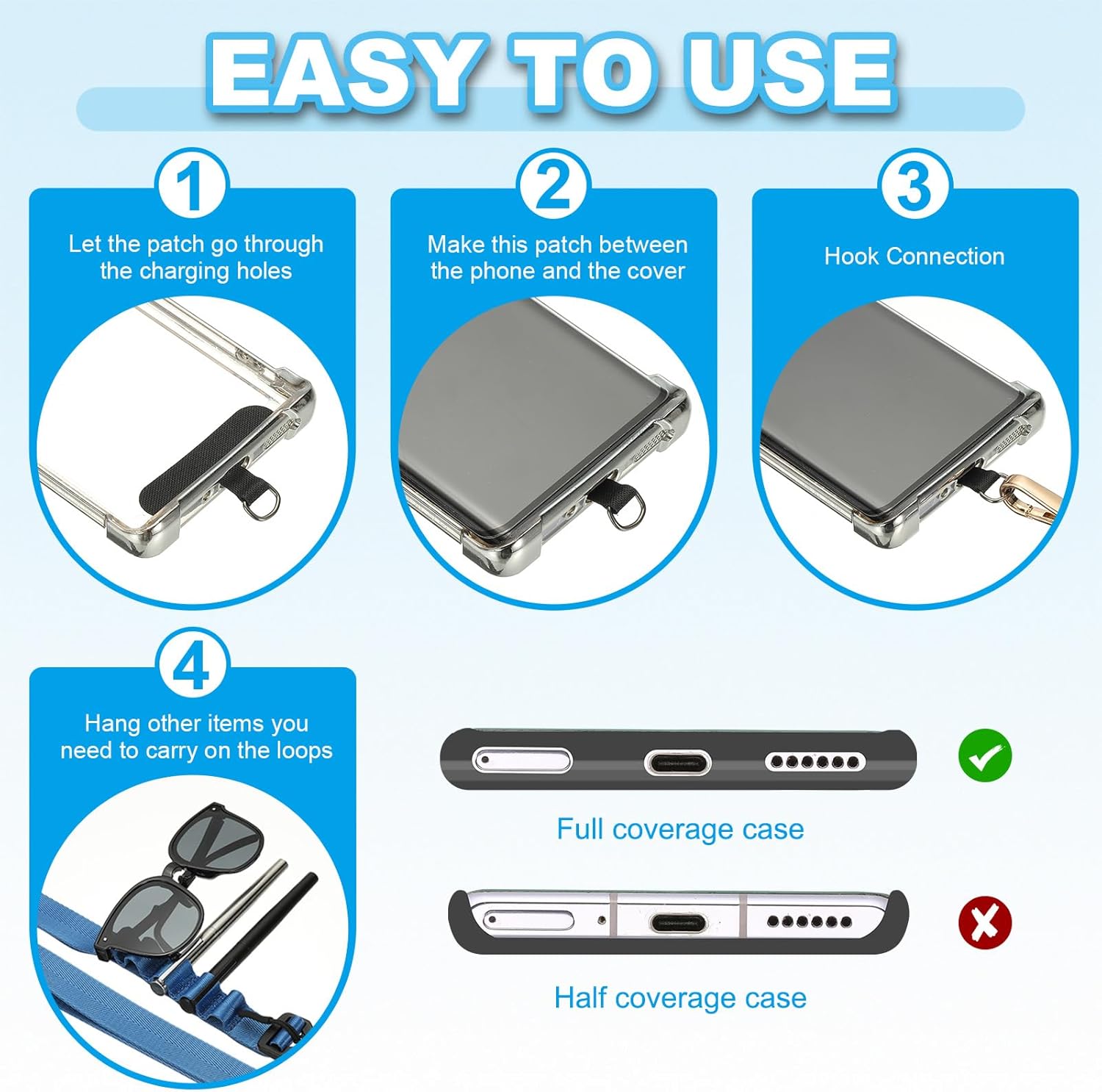 EASY TO USE

1
Let the patch go through the charging holes

2
Make this patch between the phone and the cover

3
Hook Connection

4
Hang other items you need to carry on the loops

Full coverage case

Half coverage case