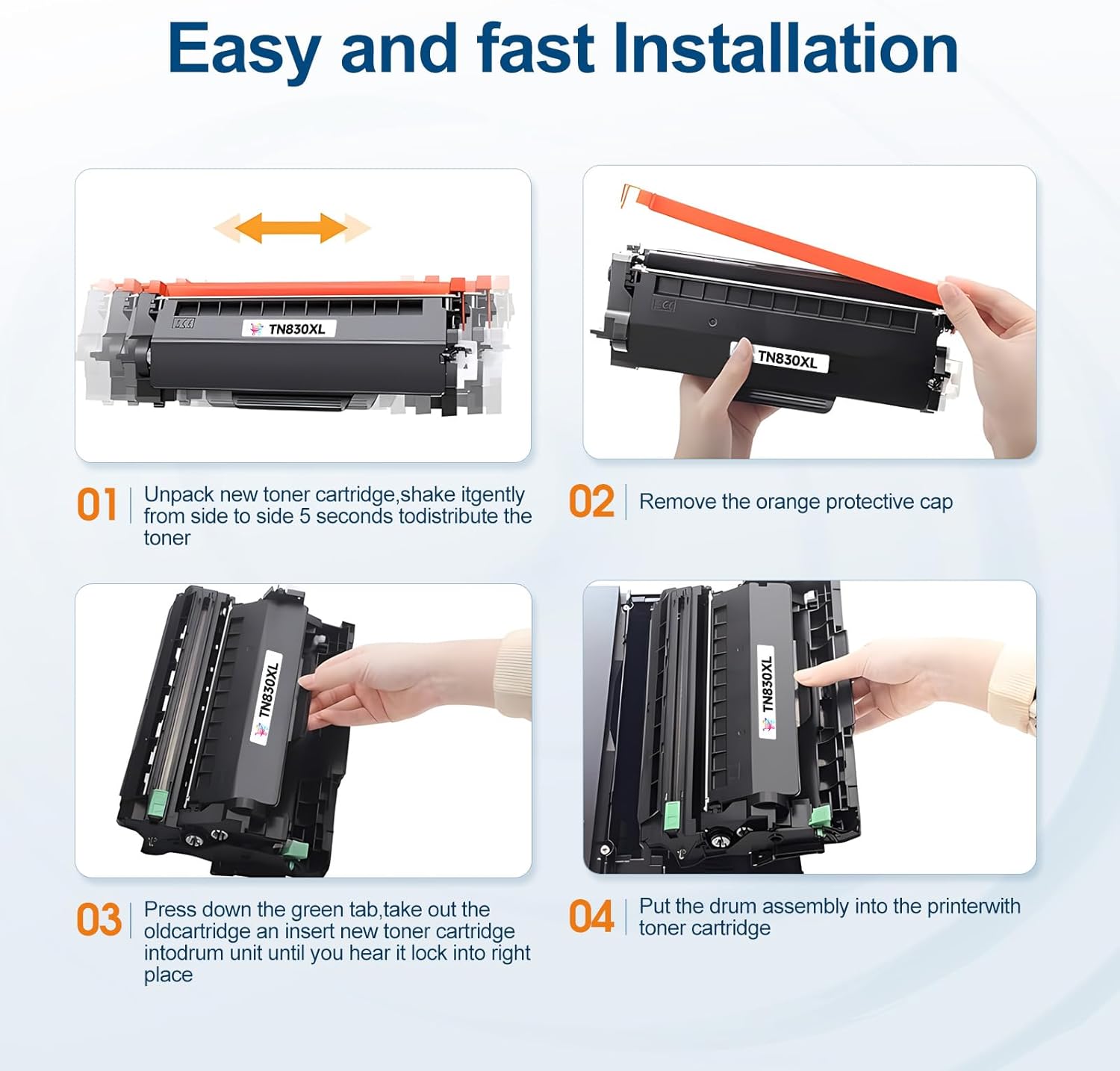 Easy and fast Installation

TN830XL

TN830XL

01 Unpack new toner cartridge,shake itgently from side to side 5 seconds todistribute the toner

02 Remove the orange protective cap

TN830XL

TN830XL

03 Press down the green tab,take out the oldcartridge an insert new toner cartridge intodrum unit until you hear it lock into right place

04 Put the drum assembly into the printerwith toner cartridge