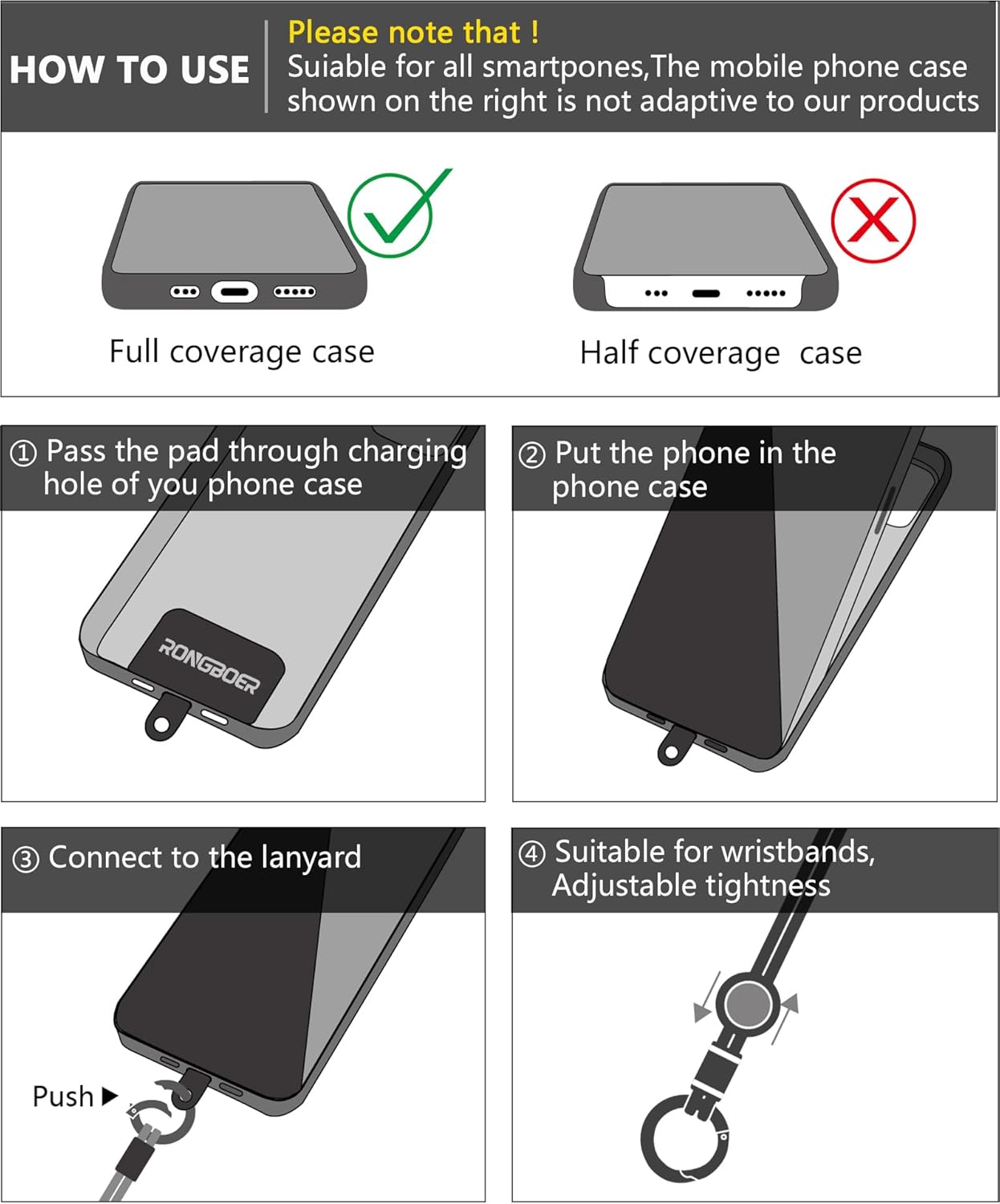 HOW TO USE

Please note that !
Suiable for all smartpones,The mobile phone case shown on the right is not adaptive to our products

Full coverage case

Half coverage case

① Pass the pad through charging hole of you phone case

RONGBOER

② Put the phone in the phone case

③ Connect to the lanyard

Push ▶

④ Suitable for wristbands, Adjustable tightness