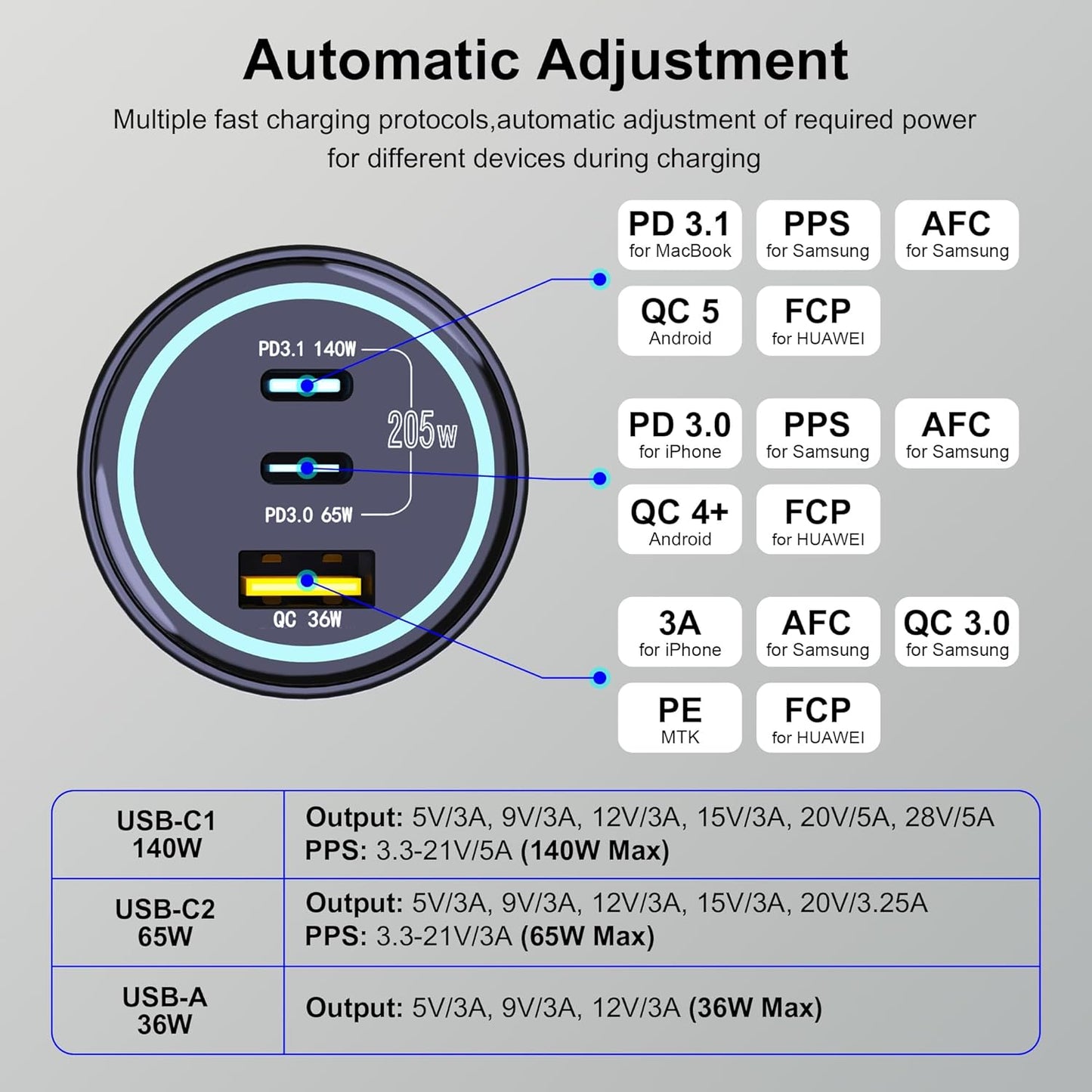 Automatic Adjustment

Multiple fast charging protocols,automatic adjustment of required power for different devices during charging

PD3.1 140W

205w

PD3.0 65W

QC 36W

PD 3.1
for MacBook

PPS
for Samsung

AFC
for Samsung

QC 5
Android

FCP
for HUAWEI

PD 3.0
for iPhone

PPS
for Samsung

AFC
for Samsung

QC 4+
Android

FCP
for HUAWEI

3A
for iPhone

AFC
for Samsung

QC 3.0
for Samsung

PE
MTK

FCP
for HUAWEI

| USB-C1 140W | Output: 5V/3A, 9V/3A, 12V/3A, 15V/3A, 20V/5A, 28V/5A PPS: 3.3-21V/5A (140W Max) |
|---|---|
| USB-C2 65W | Output: 5V/3A, 9V/3A, 12V/3A, 15V/3A, 20V/3.25A PPS: 3.3-21V/3A (65W Max) |
| USB-A 36W | Output: 5V/3A, 9V/3A, 12V/3A (36W Max) |