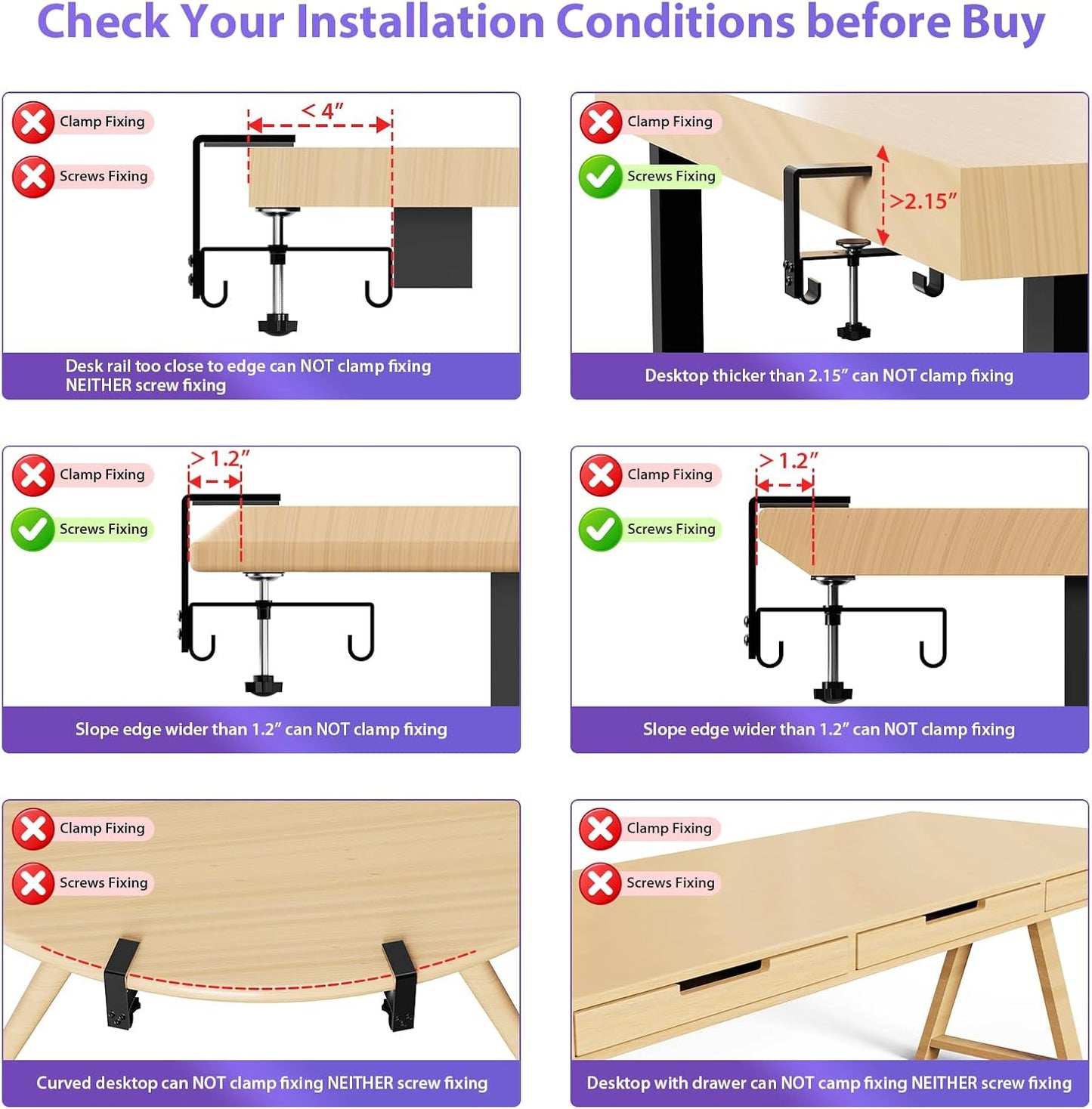 Check Your Installation Conditions before Buy

Clamp Fixing
Screws Fixing
< 4″
Desk rail too close to edge can NOT clamp fixing NEITHER screw fixing

Clamp Fixing
Screws Fixing
>2.15″
Desktop thicker than 2.15″ can NOT clamp fixing

Clamp Fixing
Screws Fixing
> 1.2″
Slope edge wider than 1.2″ can NOT clamp fixing

Clamp Fixing
Screws Fixing
> 1.2″
Slope edge wider than 1.2″ can NOT clamp fixing

Clamp Fixing
Screws Fixing
Curved desktop can NOT clamp fixing NEITHER screw fixing

Clamp Fixing
Screws Fixing
Desktop with drawer can NOT camp fixing NEITHER screw fixing