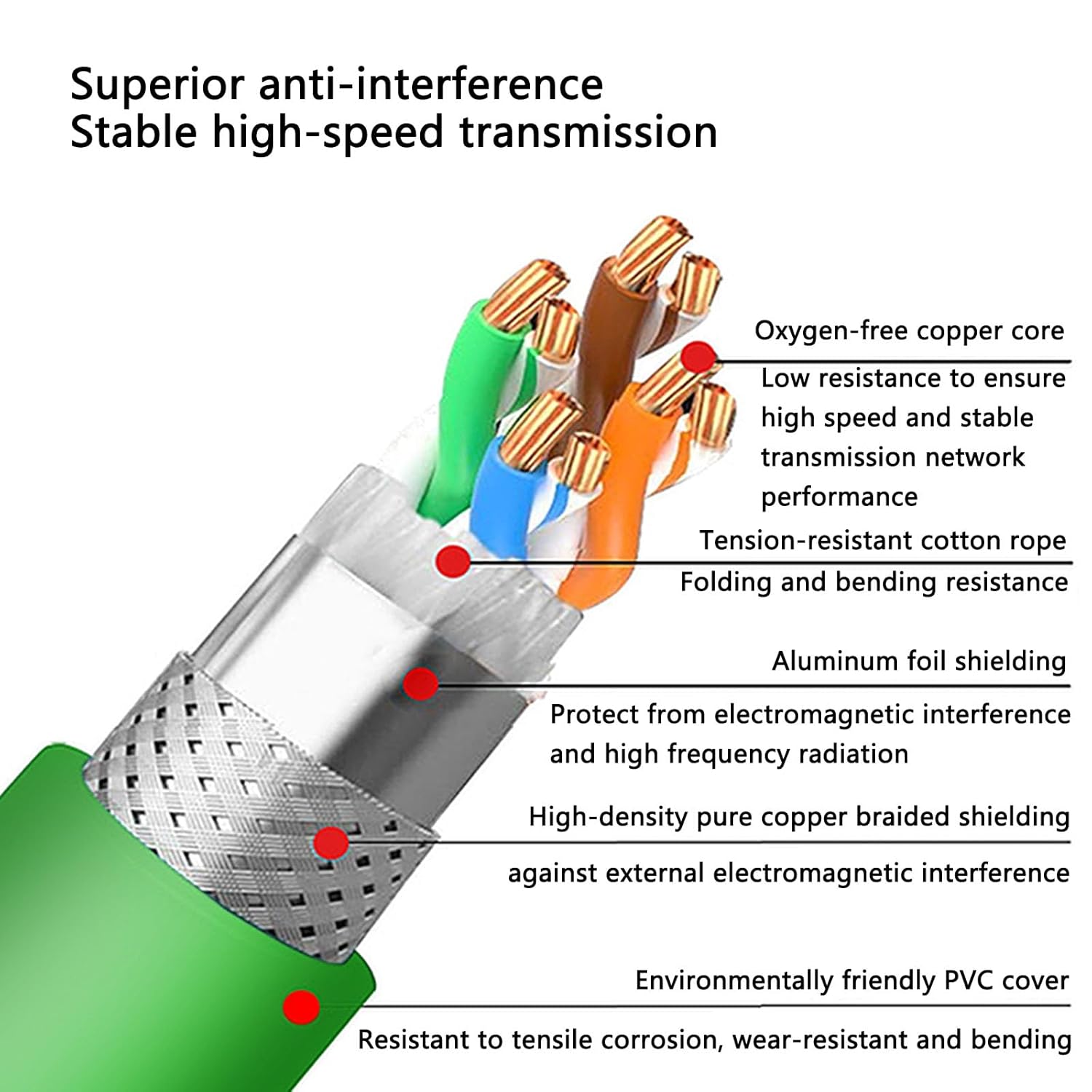 Superior anti-interference
Stable high-speed transmission

Oxygen-free copper core

Low resistance to ensure high speed and stable transmission network performance

Tension-resistant cotton rope

Folding and bending resistance

Aluminum foil shielding

Protect from electromagnetic interference and high frequency radiation

High-density pure copper braided shielding

against external electromagnetic interference

Environmentally friendly PVC cover

Resistant to tensile corrosion, wear-resistant and bending