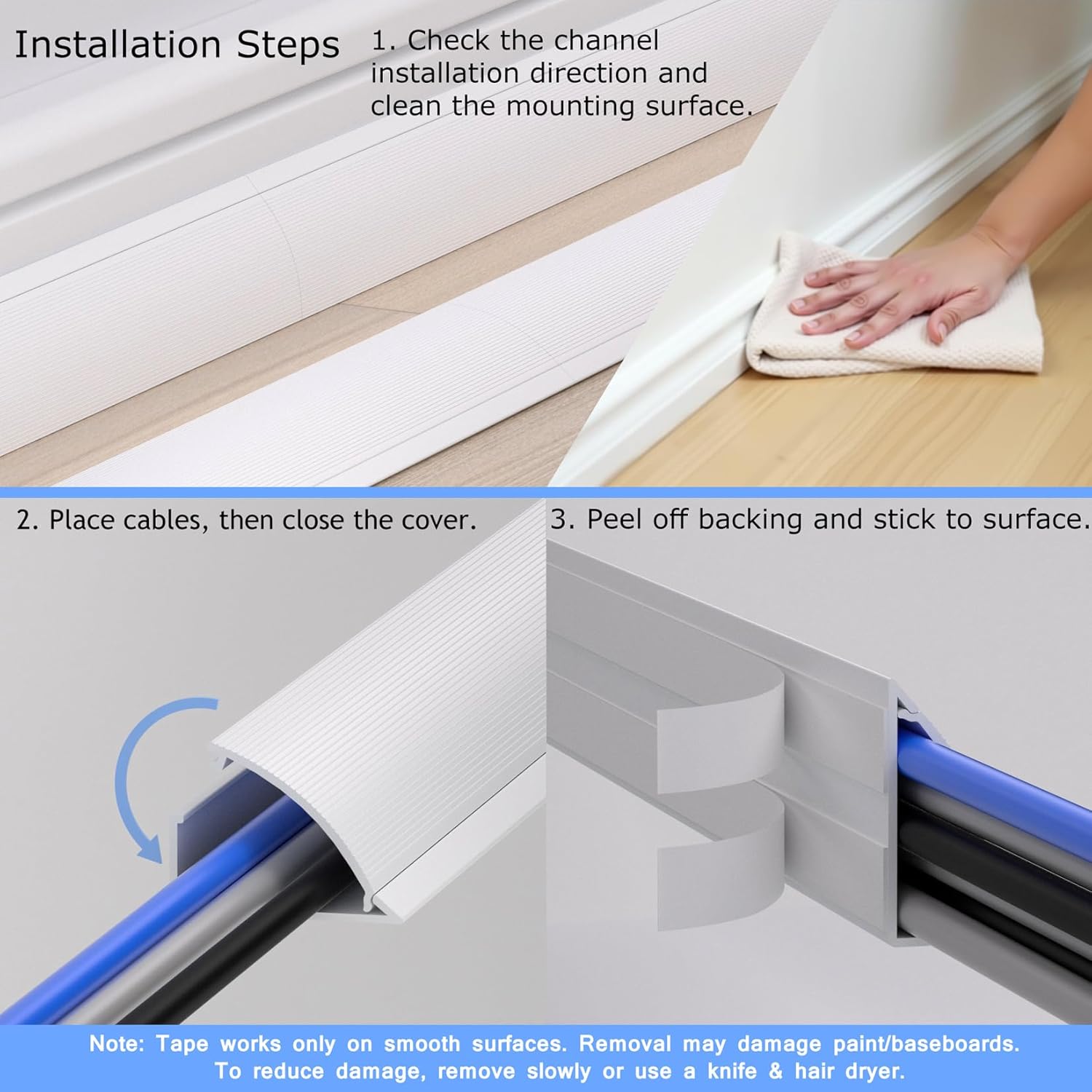 Installation Steps

1. Check the channel installation direction and clean the mounting surface.

2. Place cables, then close the cover.

3. Peel off backing and stick to surface.

Note: Tape works only on smooth surfaces. Removal may damage paint/baseboards. To reduce damage, remove slowly or use a knife & hair dryer.