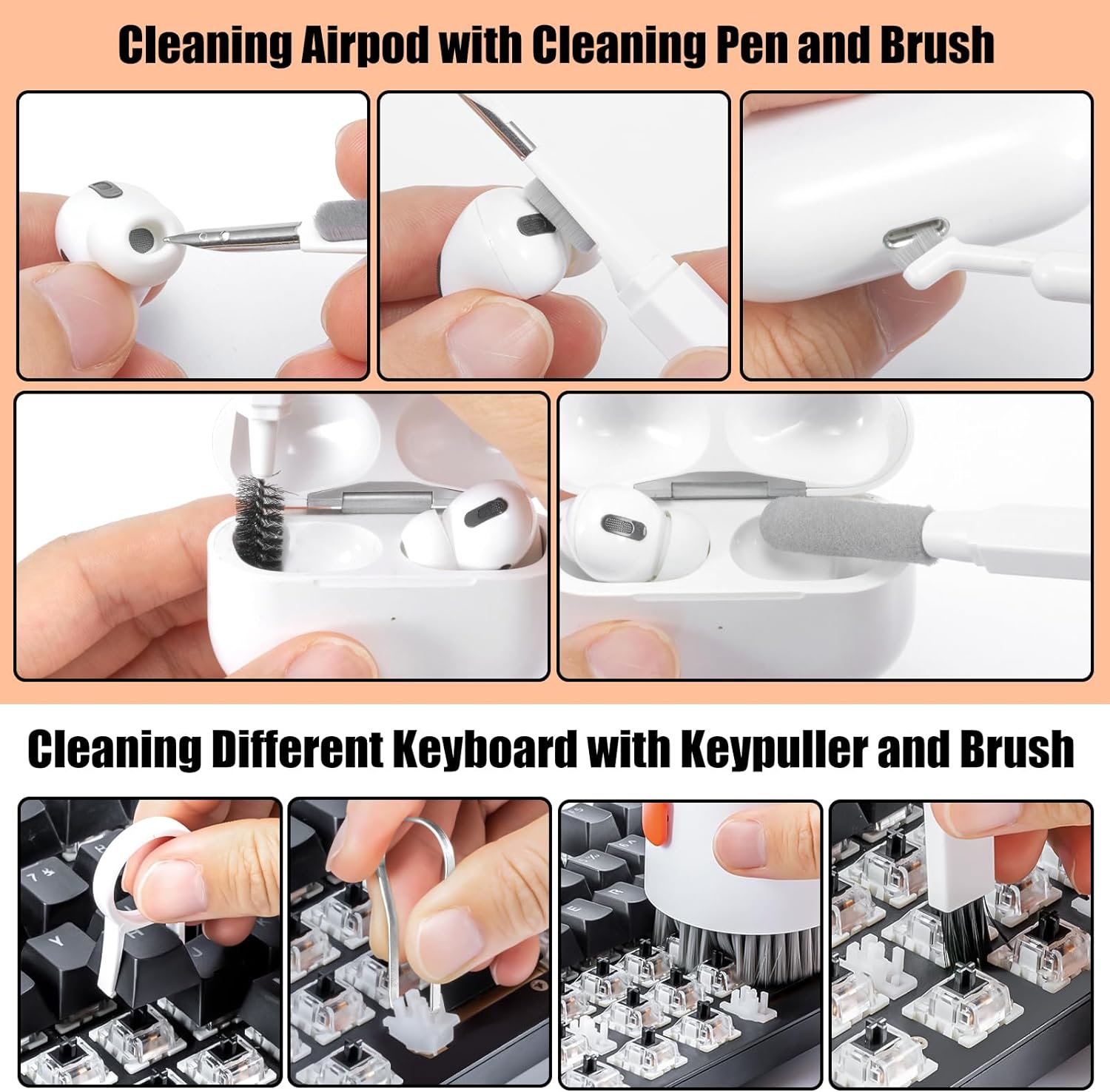 Cleaning Airpod with Cleaning Pen and Brush

Cleaning Different Keyboard with Keypuller and Brush