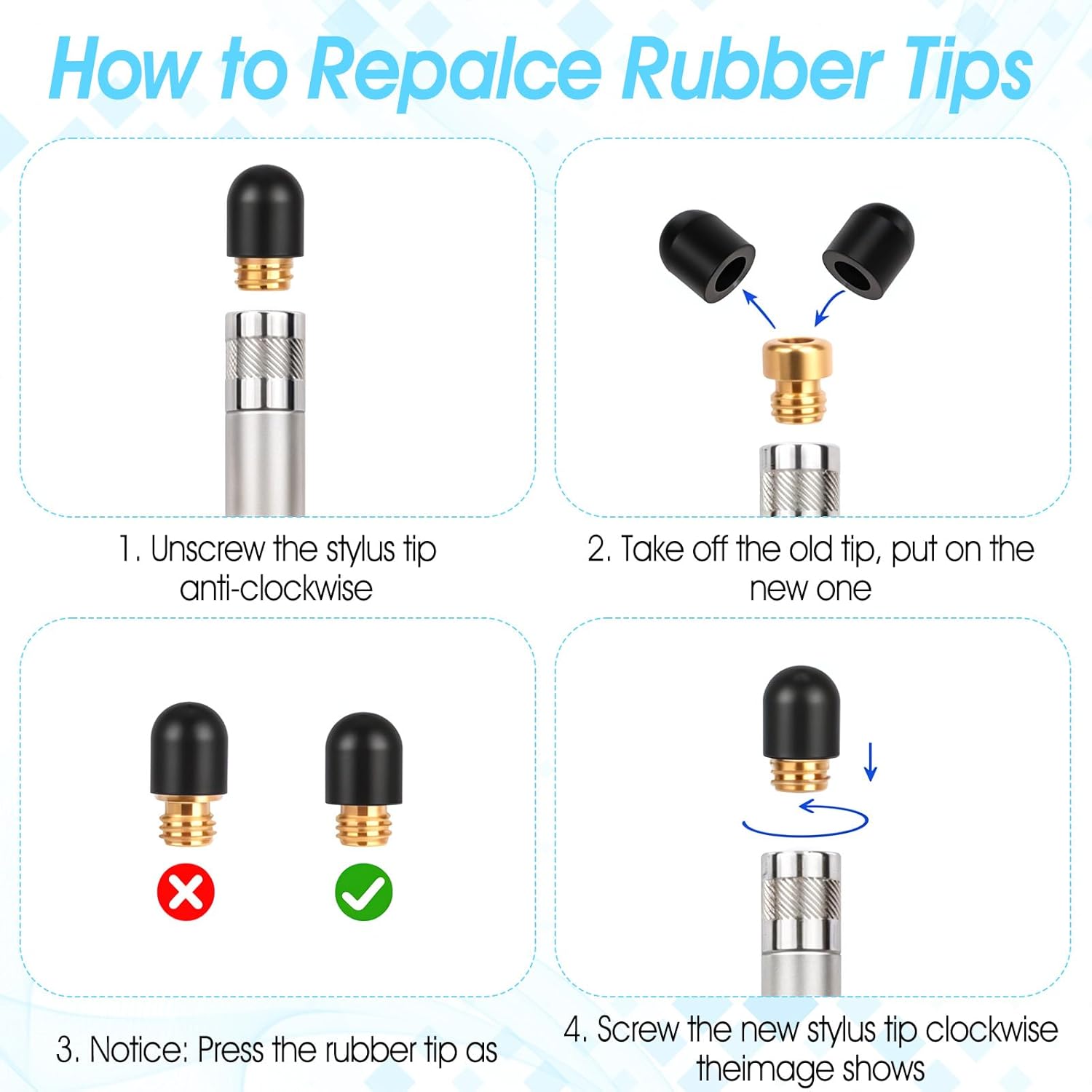 How to Repalce Rubber Tips

1. Unscrew the stylus tip anti-clockwise

2. Take off the old tip, put on the new one

3. Notice: Press the rubber tip as

4. Screw the new stylus tip clockwise theimage shows