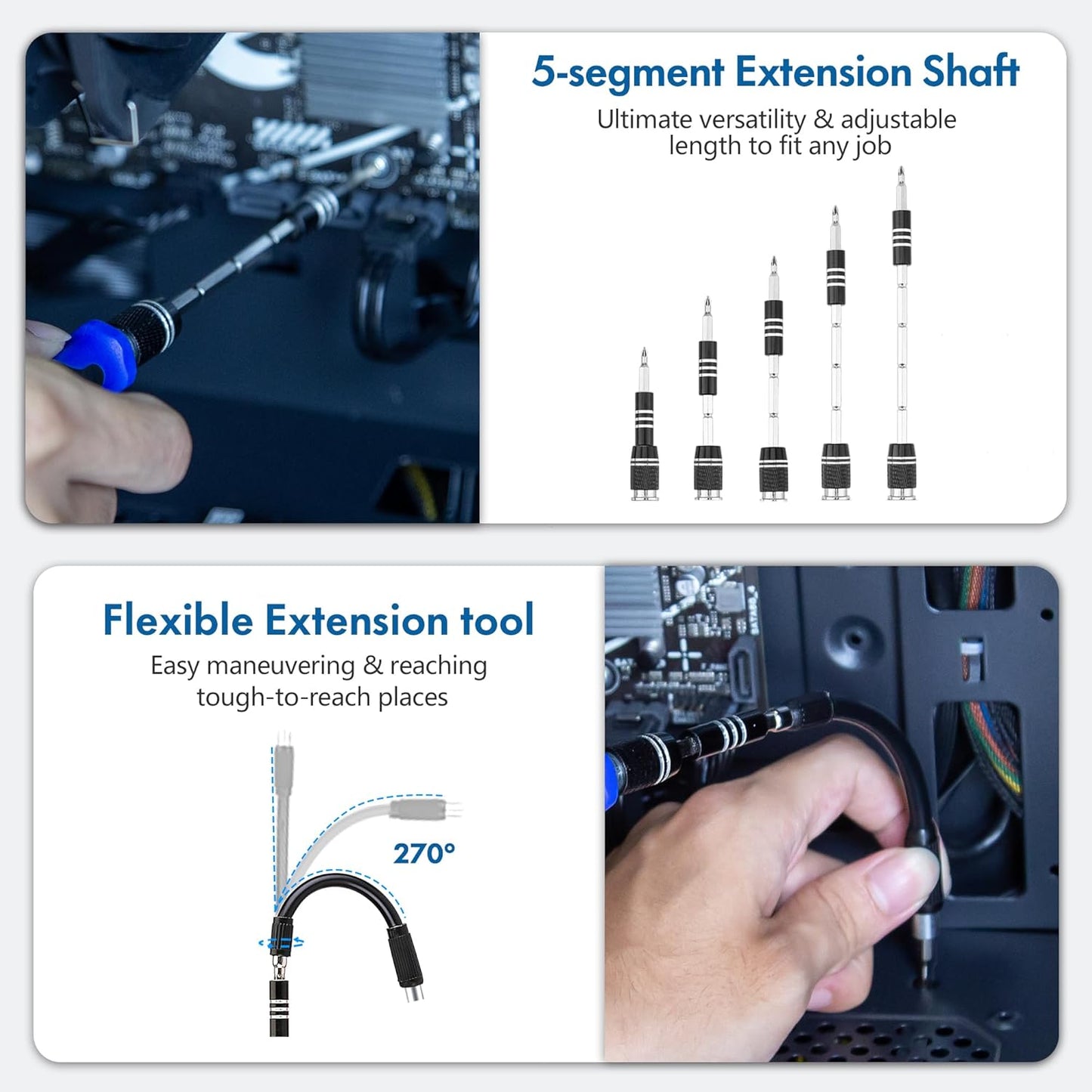 5-segment Extension Shaft

Ultimate versatility & adjustable length to fit any job

Flexible Extension tool

Easy maneuvering & reaching tough-to-reach places

270°