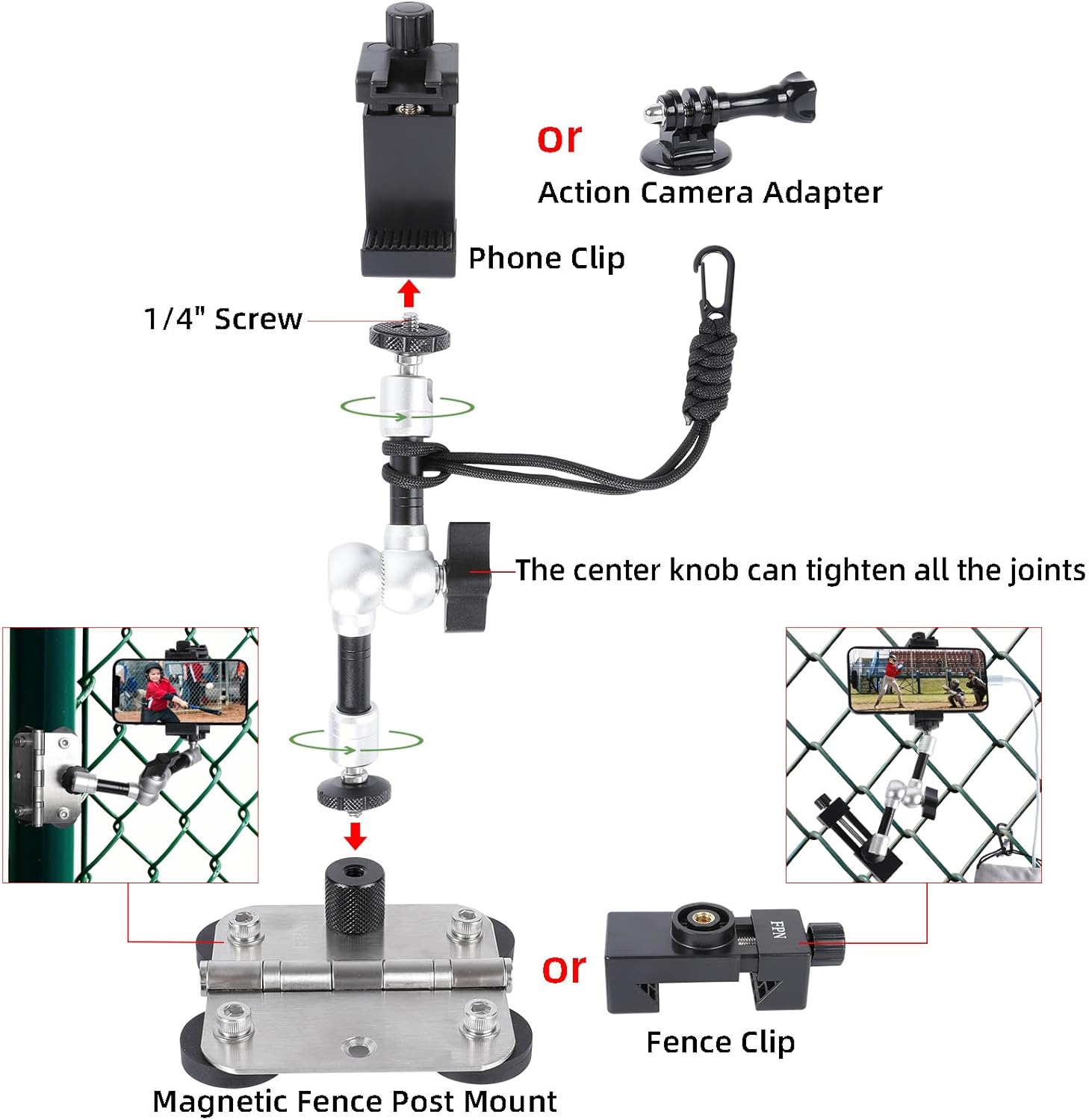 or

Action Camera Adapter

Phone Clip

1/4" Screw

The center knob can tighten all the joints

FPN

or

Fence Clip

Magnetic Fence Post Mount