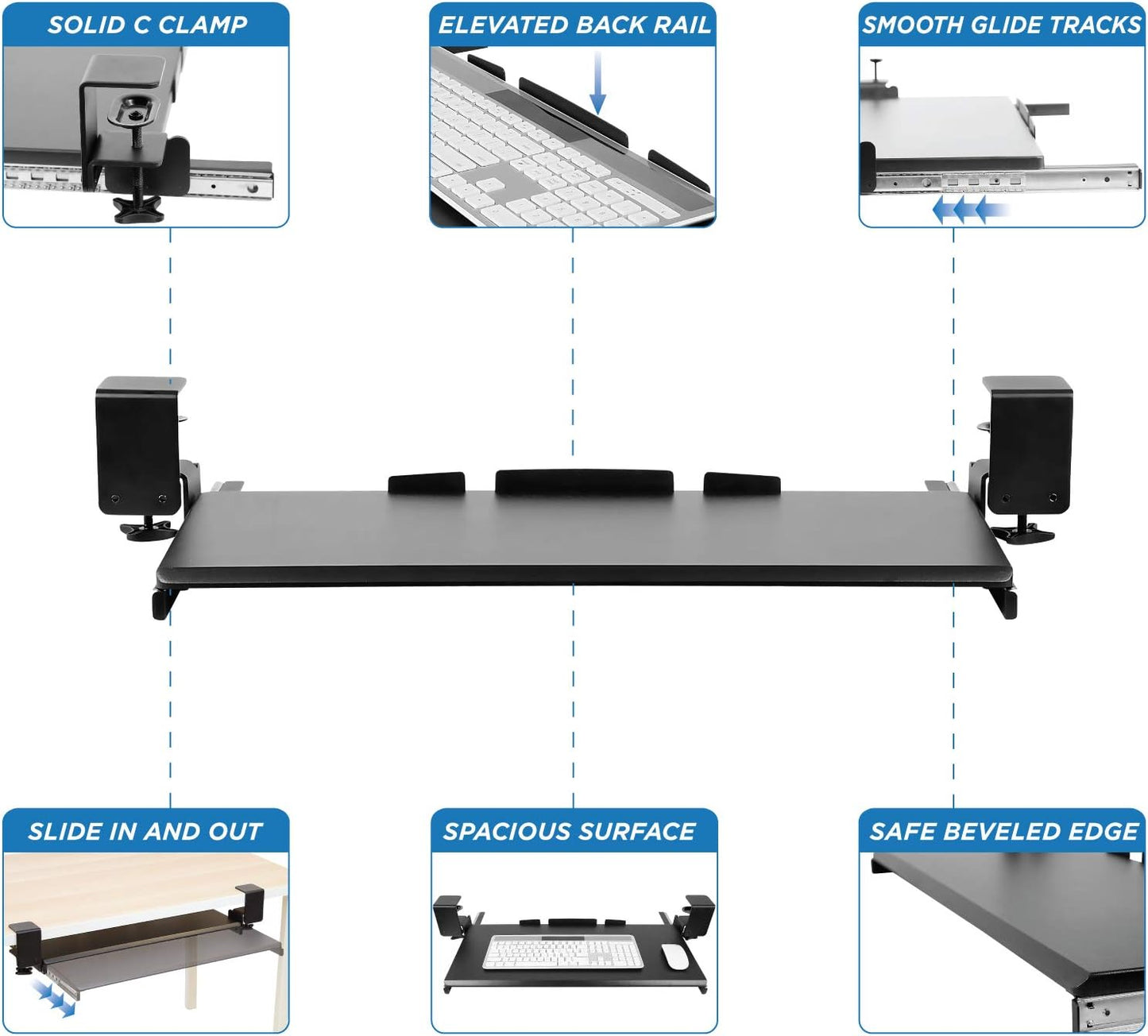 SOLID C CLAMP

ELEVATED BACK RAIL

SMOOTH GLIDE TRACKS

SLIDE IN AND OUT

SPACIOUS SURFACE

SAFE BEVELED EDGE