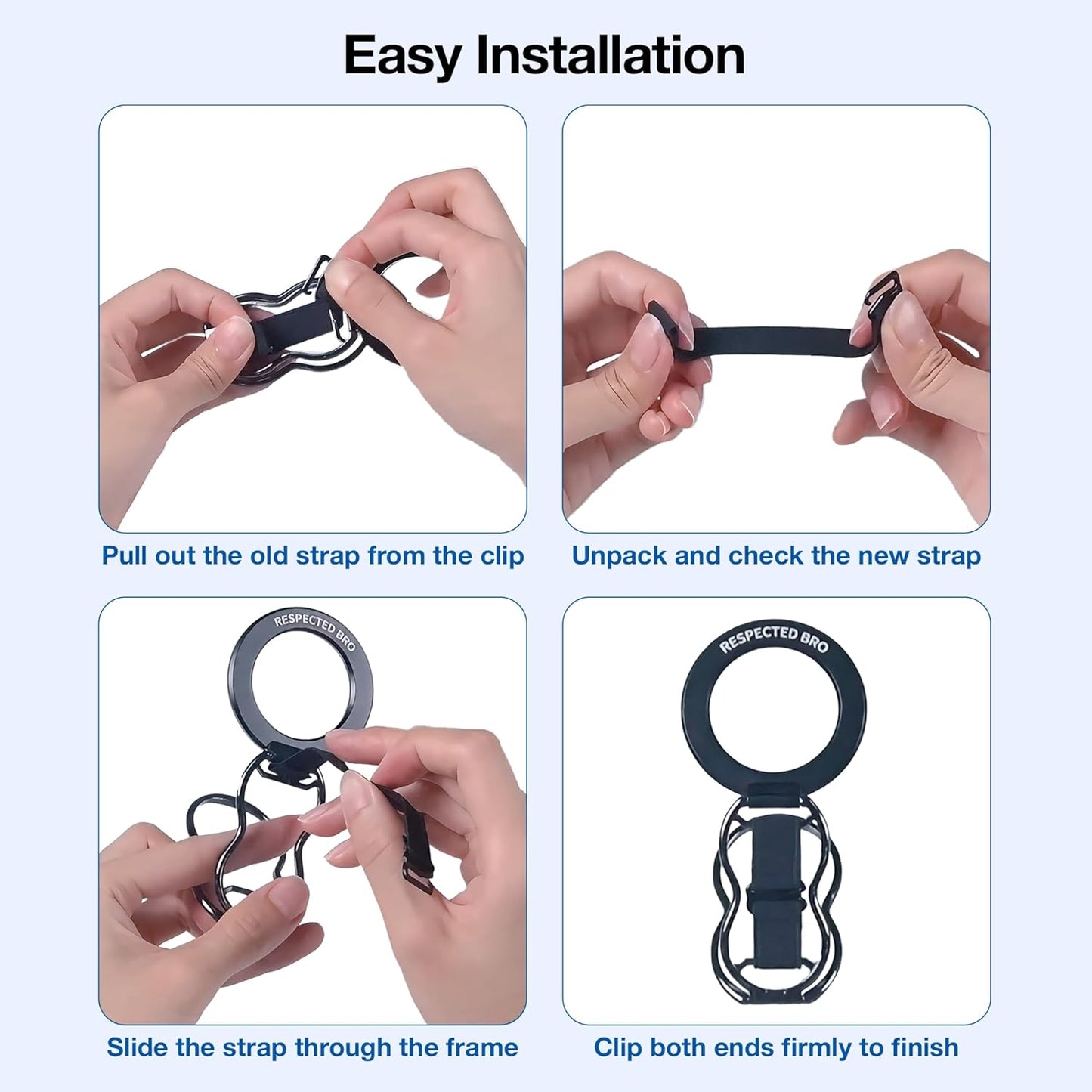 Easy Installation

Pull out the old strap from the clip

Unpack and check the new strap

RESPECTED BRO

Slide the strap through the frame

RESPECTED BRO

Clip both ends firmly to finish