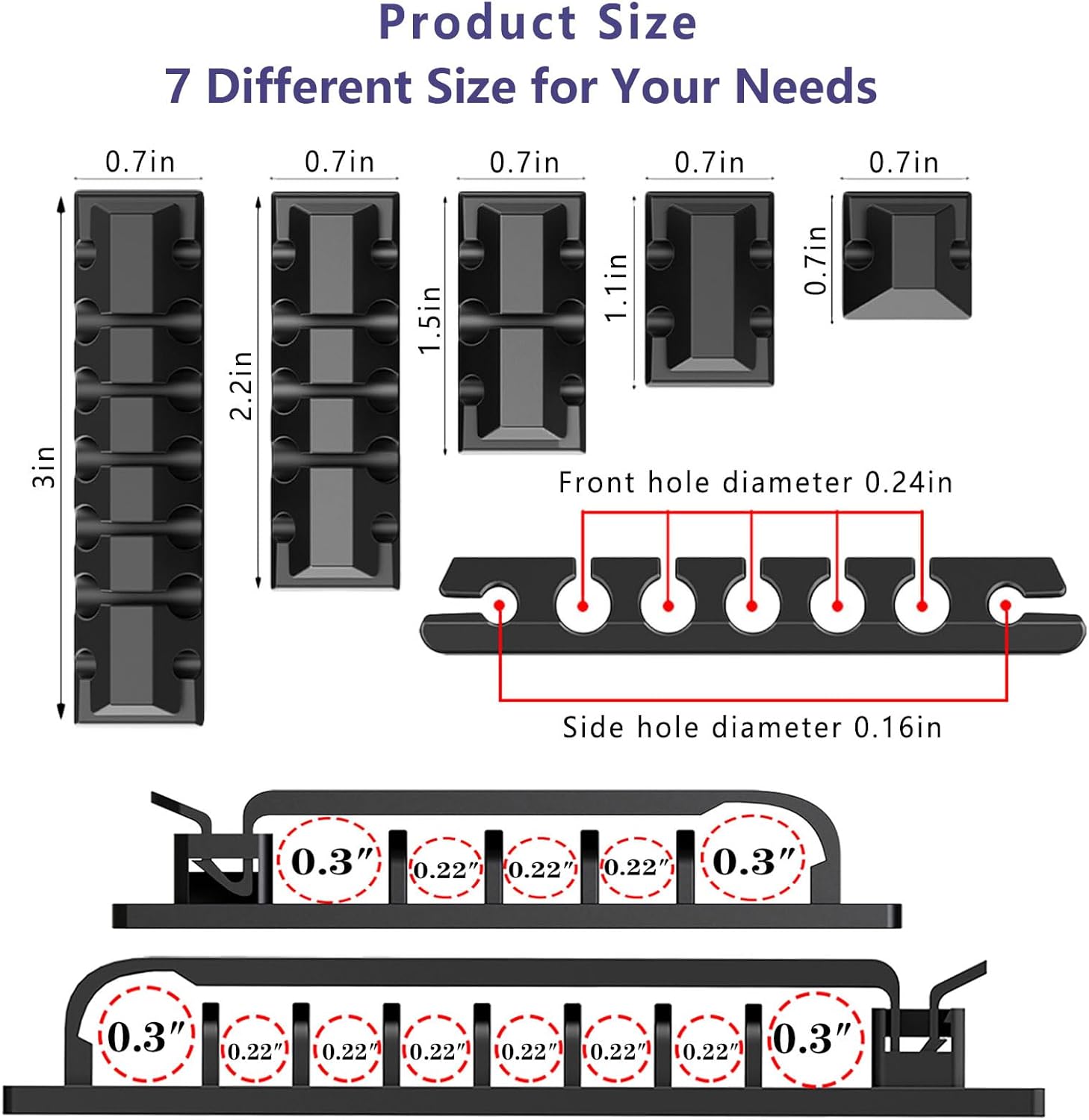 Product Size
7 Different Size for Your Needs

0.7in
0.7in
0.7in
0.7in
0.7in

3in
2.2in
1.5in
1.1in
0.7in

Front hole diameter 0.24in

Side hole diameter 0.16in

0.3″ 0.22″ 0.22″ 0.22″ 0.3″

0.3″ 0.22″ 0.22″ 0.22″ 0.22″ 0.22″ 0.22″ 0.3″