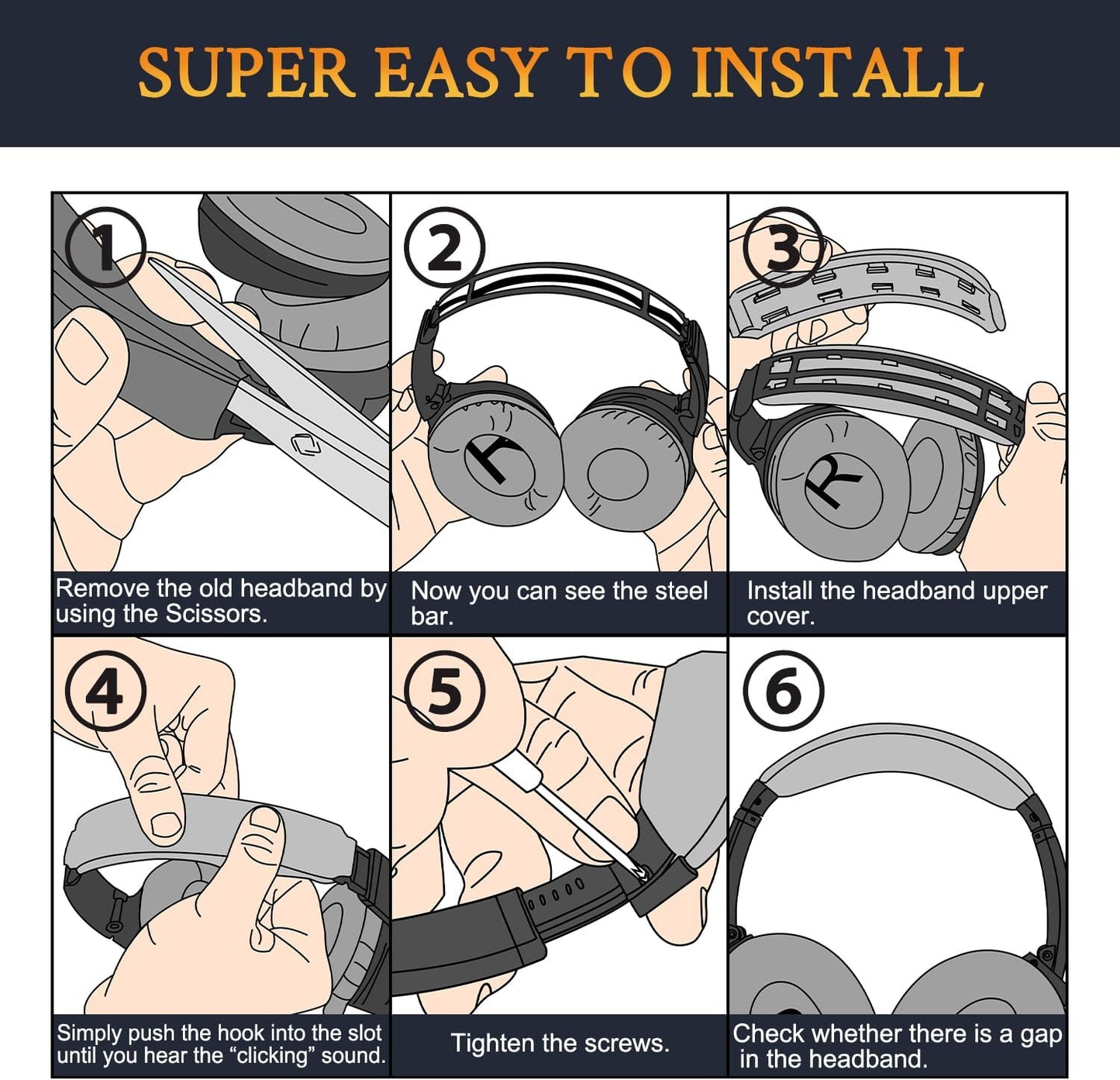 SUPER EASY TO INSTALL

1
Remove the old headband by using the Scissors.

2
L
Now you can see the steel bar.

3
R
Install the headband upper cover.

4
Simply push the hook into the slot until you hear the “clicking” sound.

5
Tighten the screws.

6
Check whether there is a gap in the headband.