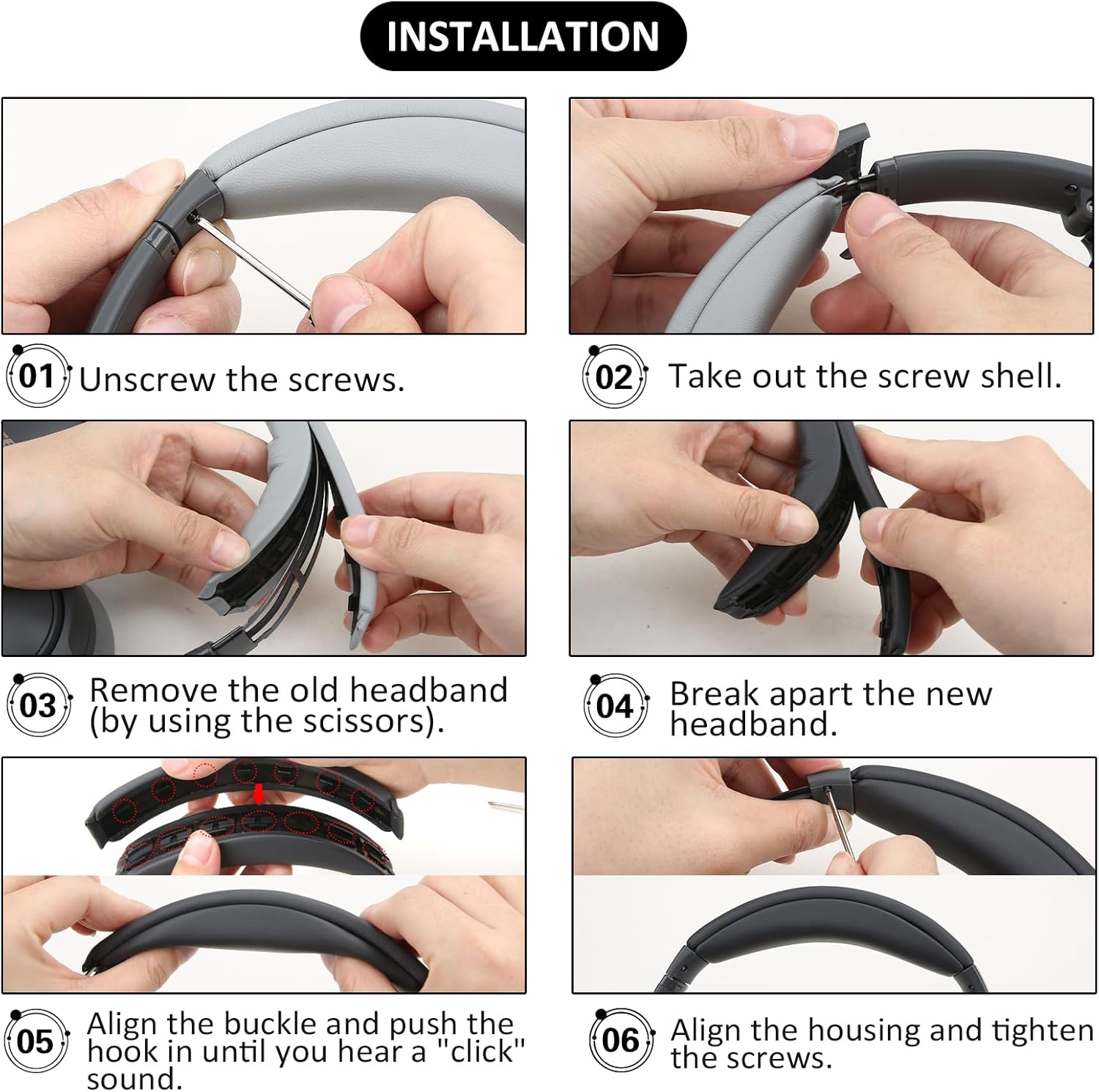 INSTALLATION

01 Unscrew the screws.

02 Take out the screw shell.

03 Remove the old headband (by using the scissors).

04 Break apart the new headband.

05 Align the buckle and push the hook in until you hear a "click" sound.

06 Align the housing and tighten the screws.